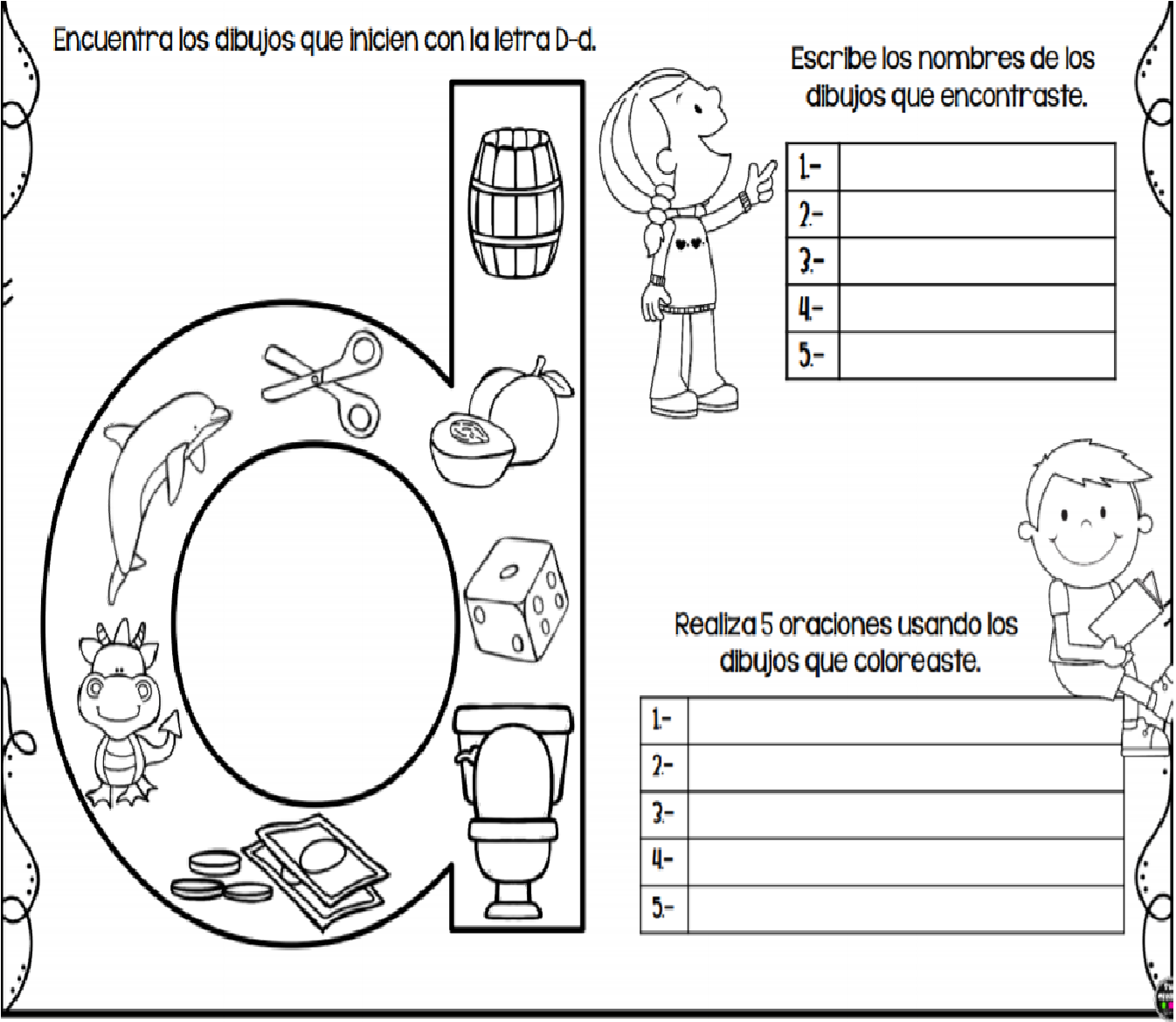 Encuentra los dibujos que inicien con la letra D-d.

Escribe los nombres de los dibujos que encontraste.

| 1.- | |
|---|---|
| 2.- | |
| 3.- | |
| 4.- | |
| 5.- | |

Realiza 5 oraciones usando los dibujos que coloreaste.

| 1.- | |
|---|---|
| 2.- | |
| 3.- | |
| 4.- | |
| 5.- | |