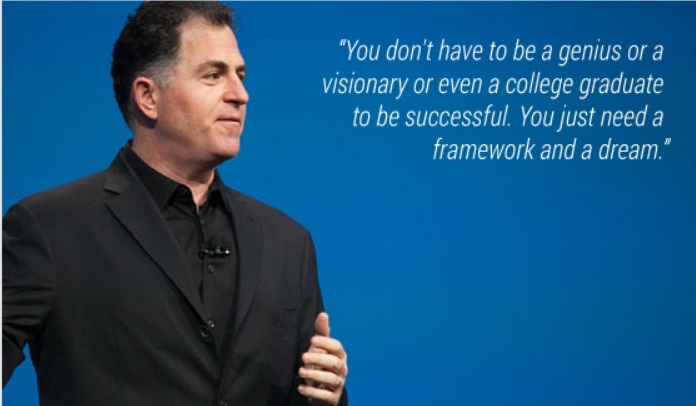 "You don't have to be a genius or a visionary or even a college graduate to be successful. You just need a framework and a dream."