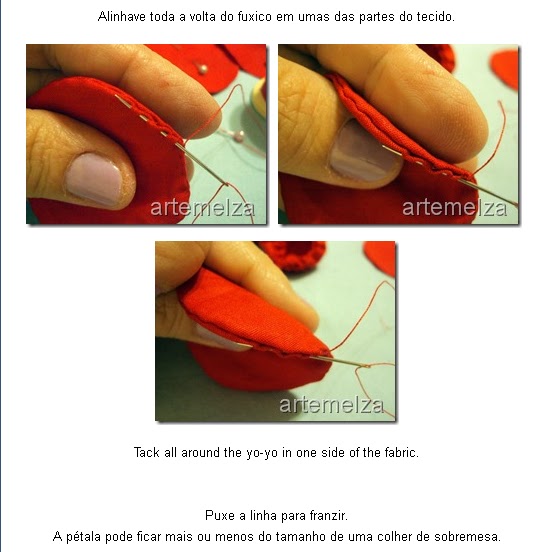 Alinhave toda a volta do fuxico em umas das partes do tecido.

artemelza

artemelza

artemelza

Tack all around the yo-yo in one side of the fabric.

Puxe a linha para franzir.
A pétala pode ficar mais ou menos do tamanho de uma colher de sobremesa.