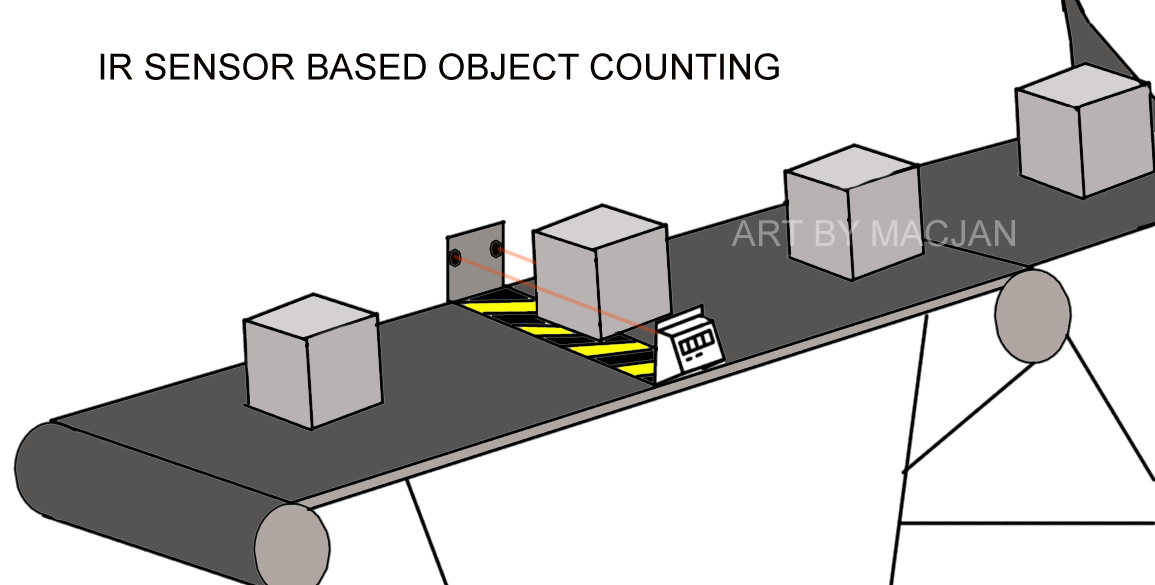 IR SENSOR BASED OBJECT COUNTING

ART BY MACJAN