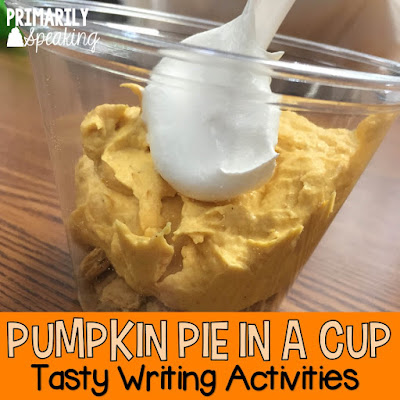 PRIMARILY
Speaking

PUMPKIN PIE IN A CUP
Tasty Writing Activities