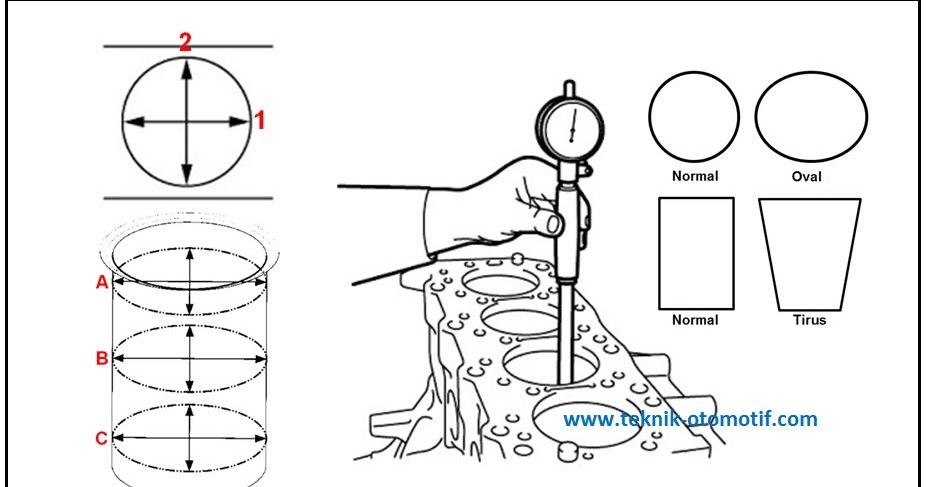 2
1
A
B
C
Normal
Oval
Normal
Tirus
www.teknik-otomotif.com