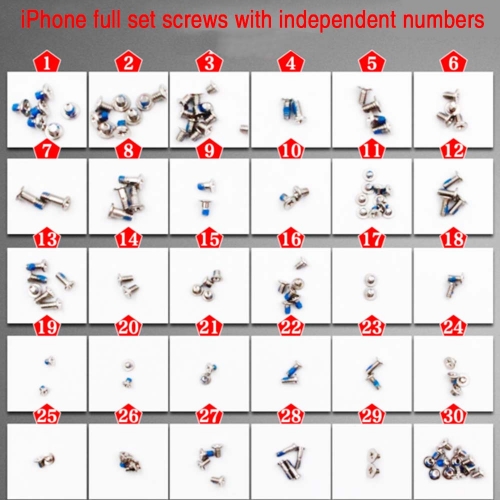 iPhone full set screws with independent numbers

1 2 3 4 5 6

7 8 9 10 11 12

13 14 15 16 17 18

19 20 21 22 23 24

25 26 27 28 29 30