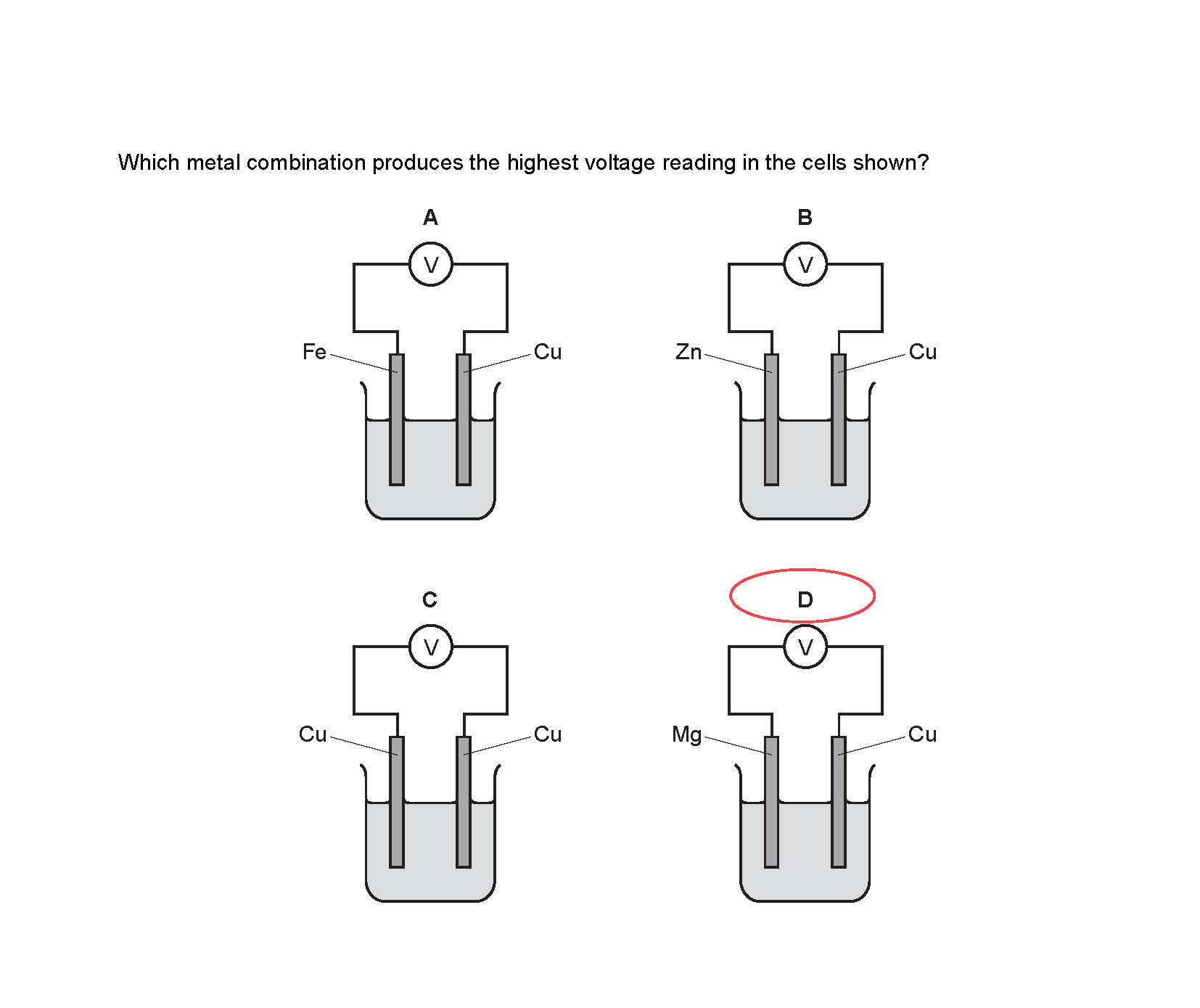 Which metal combination produces the highest voltage reading in the cells shown?

A

V

Fe

Cu

B

V

Zn

Cu

C

V

Cu

Cu

D

V

Mg

Cu