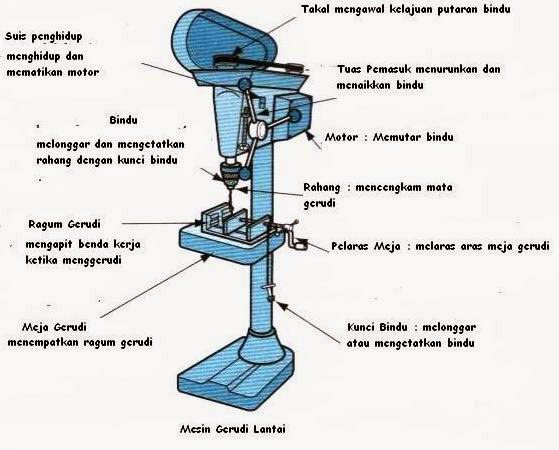 Takal mengawal kelajuan putaran bindu

Suis penghidup

menghidup dan mematikan motor

Tuas Pemasuk menurunkan dan menaikkan bindu

Bindu

melonggar dan mengetatkan rahang dengan kunci bindu

Motor : Memutar bindu

Rahang : mencengkam mata gerudi

Ragum Gerudi

mengapit benda kerja ketika menggerudi

Pelaras Meja : melaras aras meja gerudi

Meja Gerudi

menempatkan ragum gerudi

Kunci Bindu : melonggar atau mengetatkan bindu

Mesin Gerudi Lantai