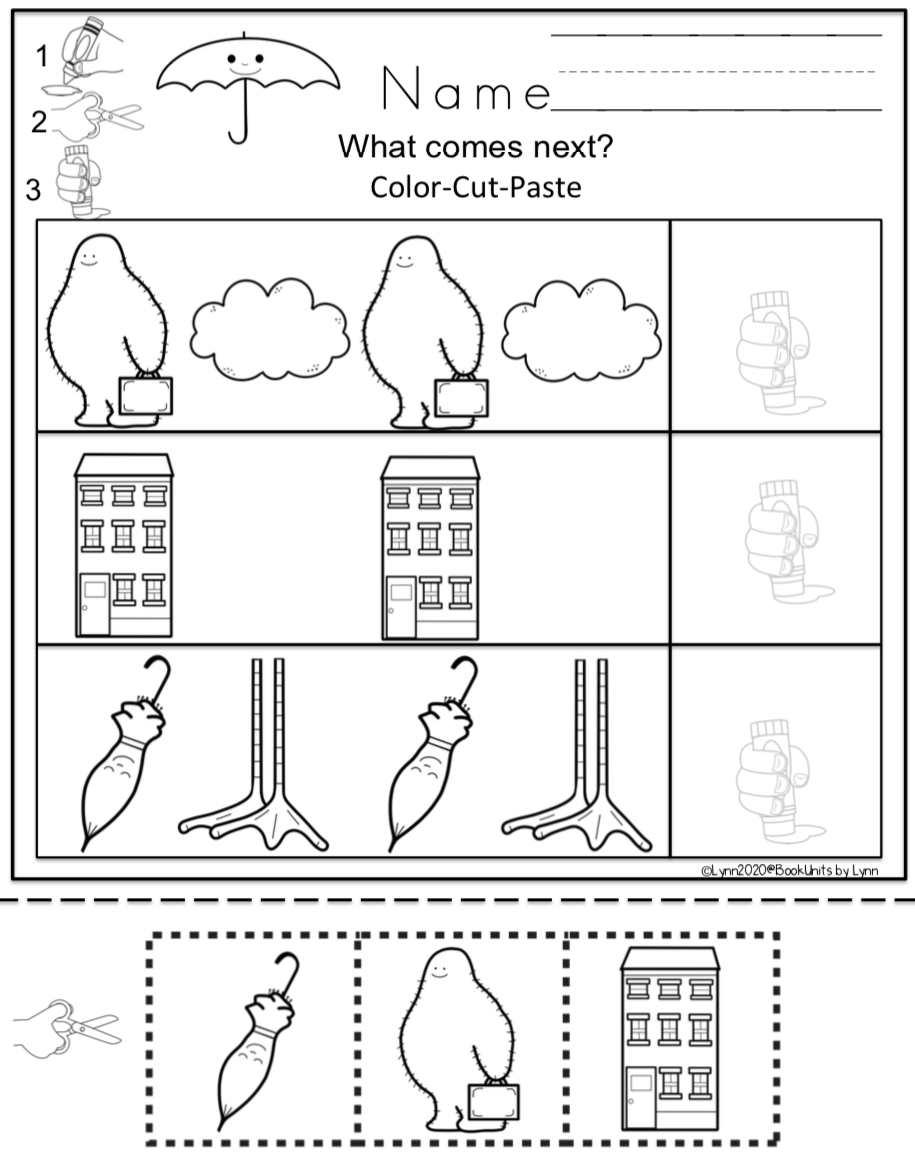 1
2
3

Name

What comes next?
Color-Cut-Paste

©Lynn2020@BookUnits by Lynn