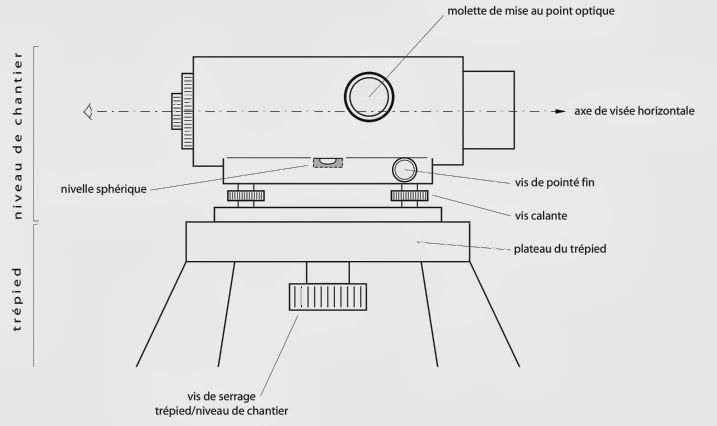 niveau de chantier

trépied

molette de mise au point optique

axe de visée horizontale

nivelle sphérique

vis de pointé fin

vis calante

plateau du trépied

vis de serrage
trépied/niveau de chantier