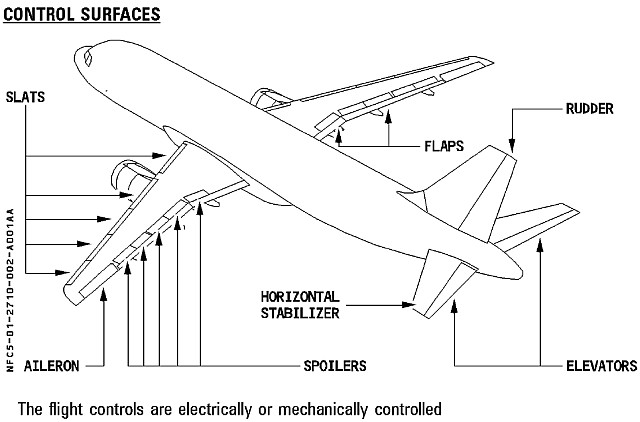 CONTROL SURFACES

SLATS

RUDDER

FLAPS

NFC5-01-2710-002-A001AA

HORIZONTAL STABILIZER

AILERON

SPOILERS

ELEVATORS

The flight controls are electrically or mechanically controlled