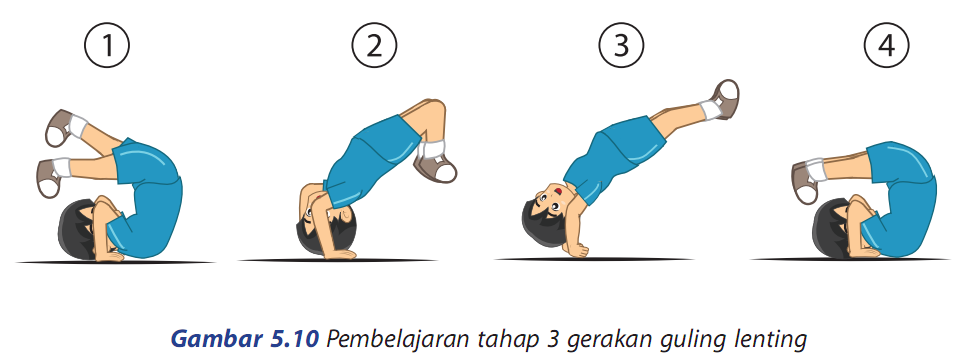 1

2

3

4

Gambar 5.10 Pembelajaran tahap 3 gerakan guling lenting