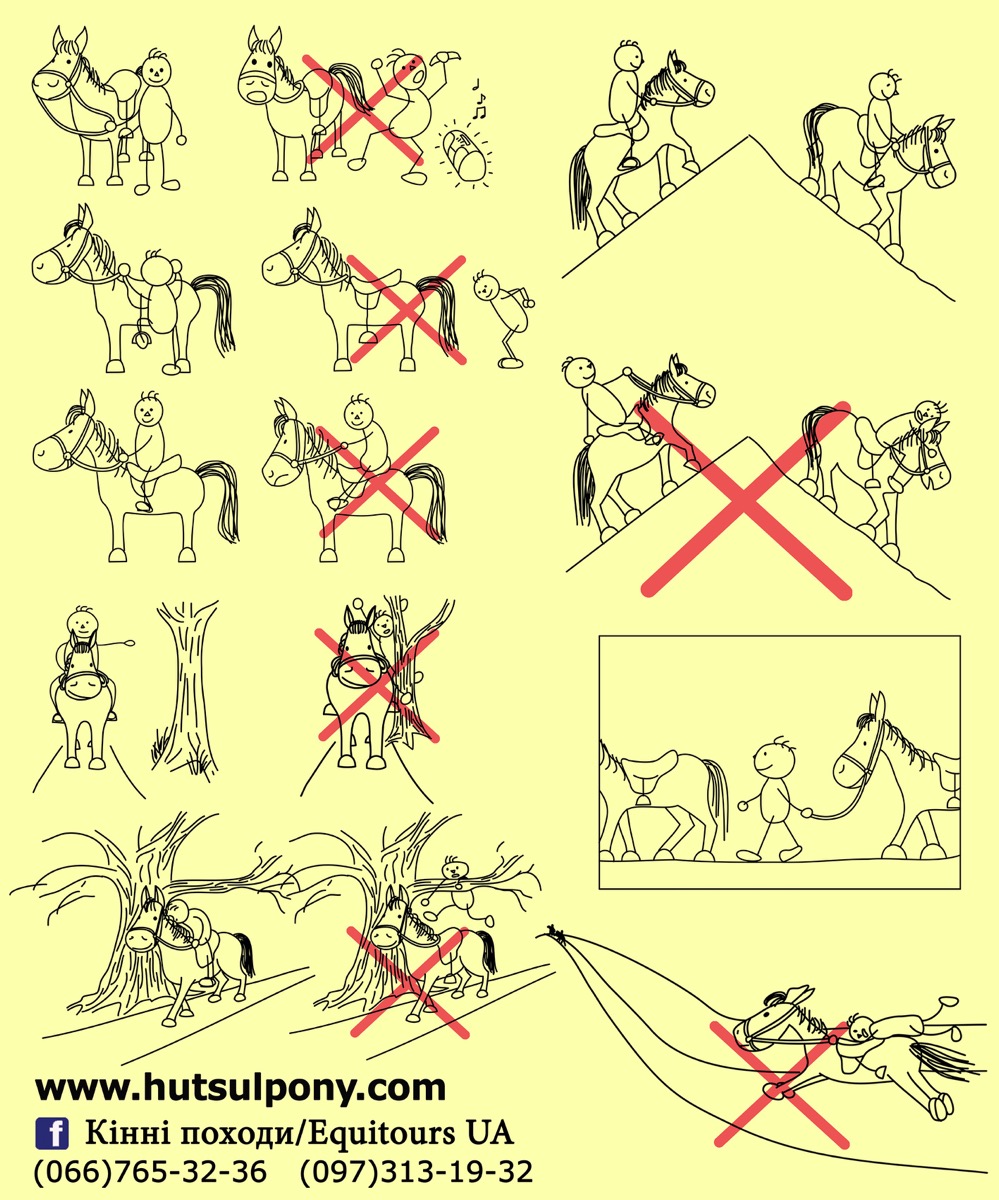 www.hutsulpony.com
f Кінні походи/Equitours UA
(066)765-32-36 (097)313-19-32