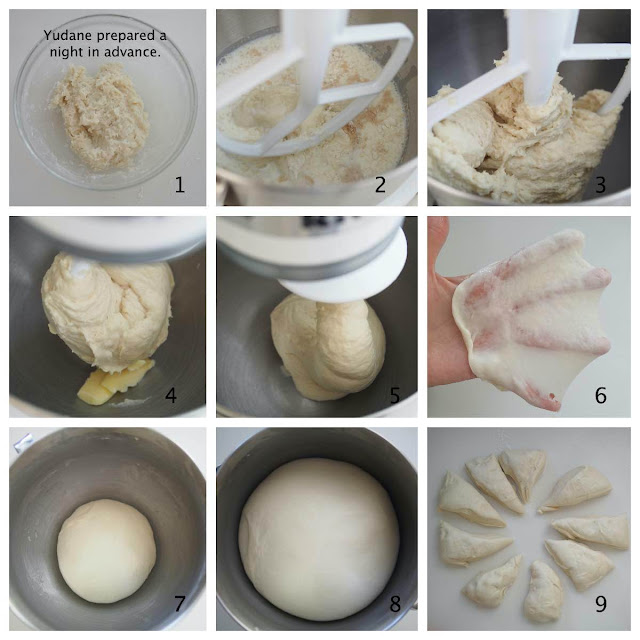 Yudane prepared a night in advance.

1

2

3

4

5

6

7

8

9