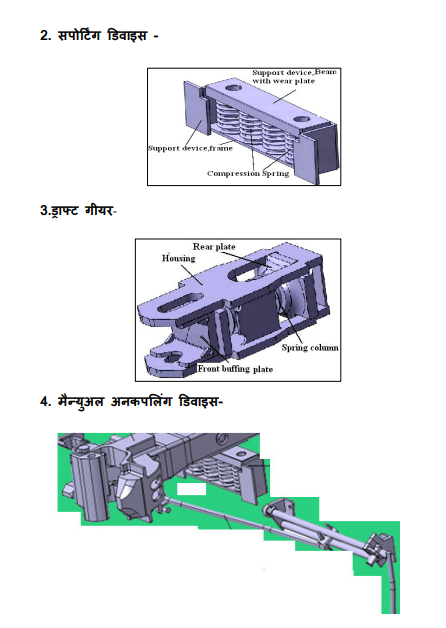 2. सपोर्टिंग डिवाइस -

Support device,Beam with wear plate

Support device,frame

Compression Spring

3.ड्राफ्ट गीयर-

Rear plate

Housing

Spring column

Front buffing plate

4. मैन्युअल अनकपलिंग डिवाइस-