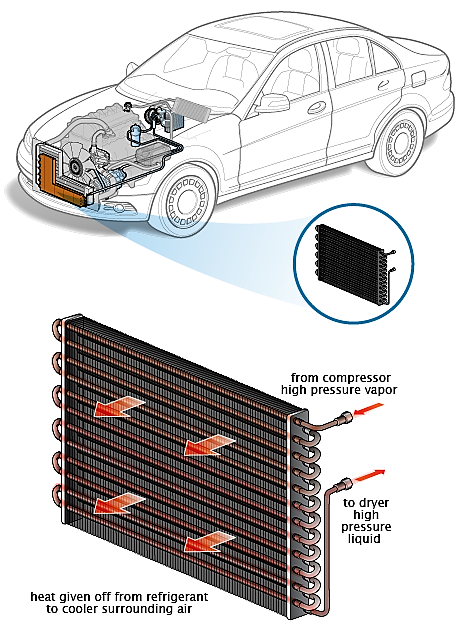 from compressor
high pressure vapor

to dryer
high
pressure
liquid

heat given off from refrigerant
to cooler surrounding air