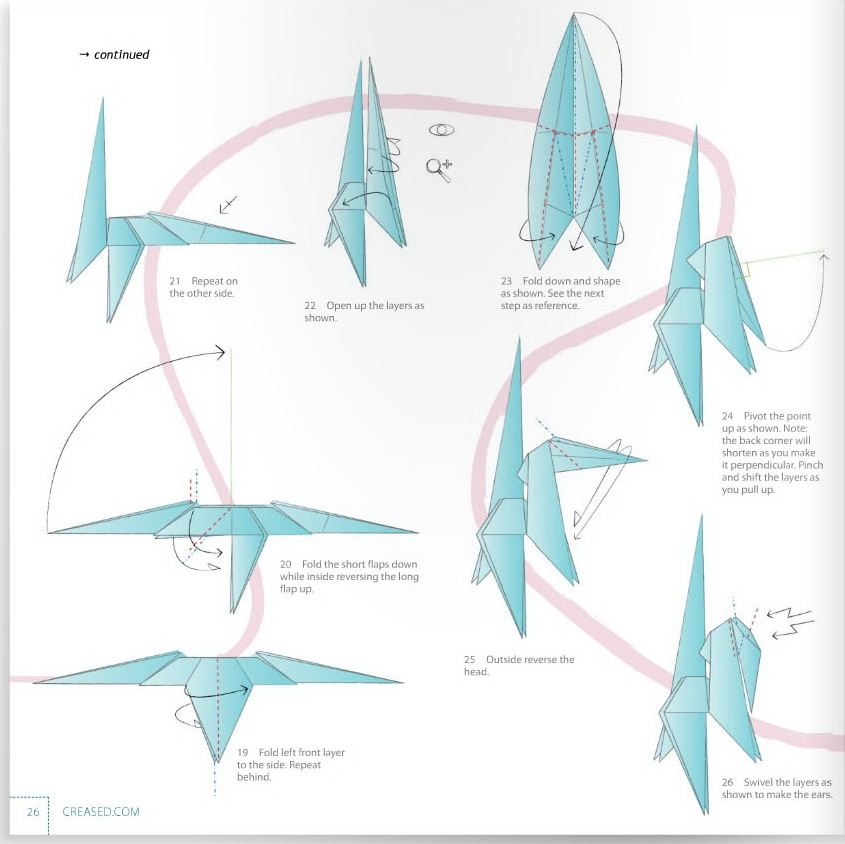 → continued

21 Repeat on the other side.

22 Open up the layers as shown.

23 Fold down and shape as shown. See the next step as reference.

24 Pivot the point up as shown. Note: the back corner will shorten as you make it perpendicular. Pinch and shift the layers as you pull up.

20 Fold the short flaps down while inside reversing the long flap up.

25 Outside reverse the head.

19 Fold left front layer to the side. Repeat behind.

26 Swivel the layers as shown to make the ears.

26 CREASED.COM