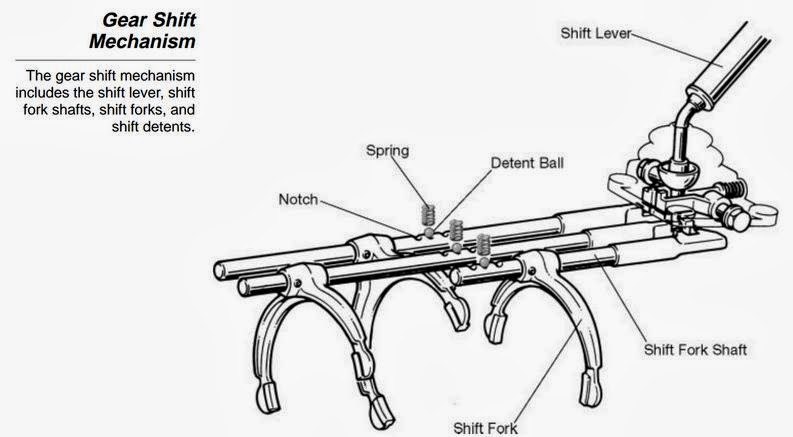 Gear Shift Mechanism

The gear shift mechanism includes the shift lever, shift fork shafts, shift forks, and shift detents.

Shift Lever

Spring

Detent Ball

Notch

Shift Fork Shaft

Shift Fork