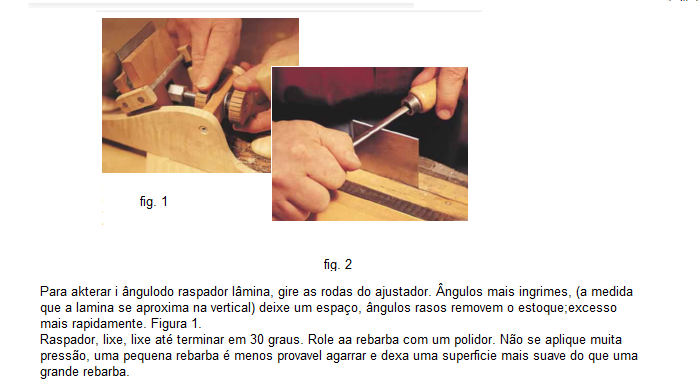 fig. 1

fig. 2

Para akterar i ângulodo raspador lâmina, gire as rodas do ajustador. Ângulos mais ingrimes, (a medida que a lamina se aproxima na vertical) deixe um espaço, ângulos rasos removem o estoque;excesso mais rapidamente. Figura 1.
Raspador, lixe, lixe até terminar em 30 graus. Role aa rebarba com um polidor. Não se aplique muita pressão, uma pequena rebarba é menos provavel agarrar e dexa uma superficie mais suave do que uma grande rebarba.