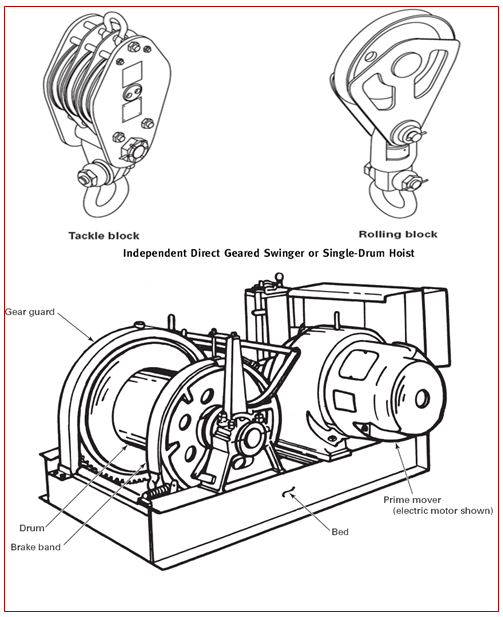 Tackle block

Rolling block

Independent Direct Geared Swinger or Single-Drum Hoist

Gear guard

Drum

Brake band

Bed

Prime mover
(electric motor shown)