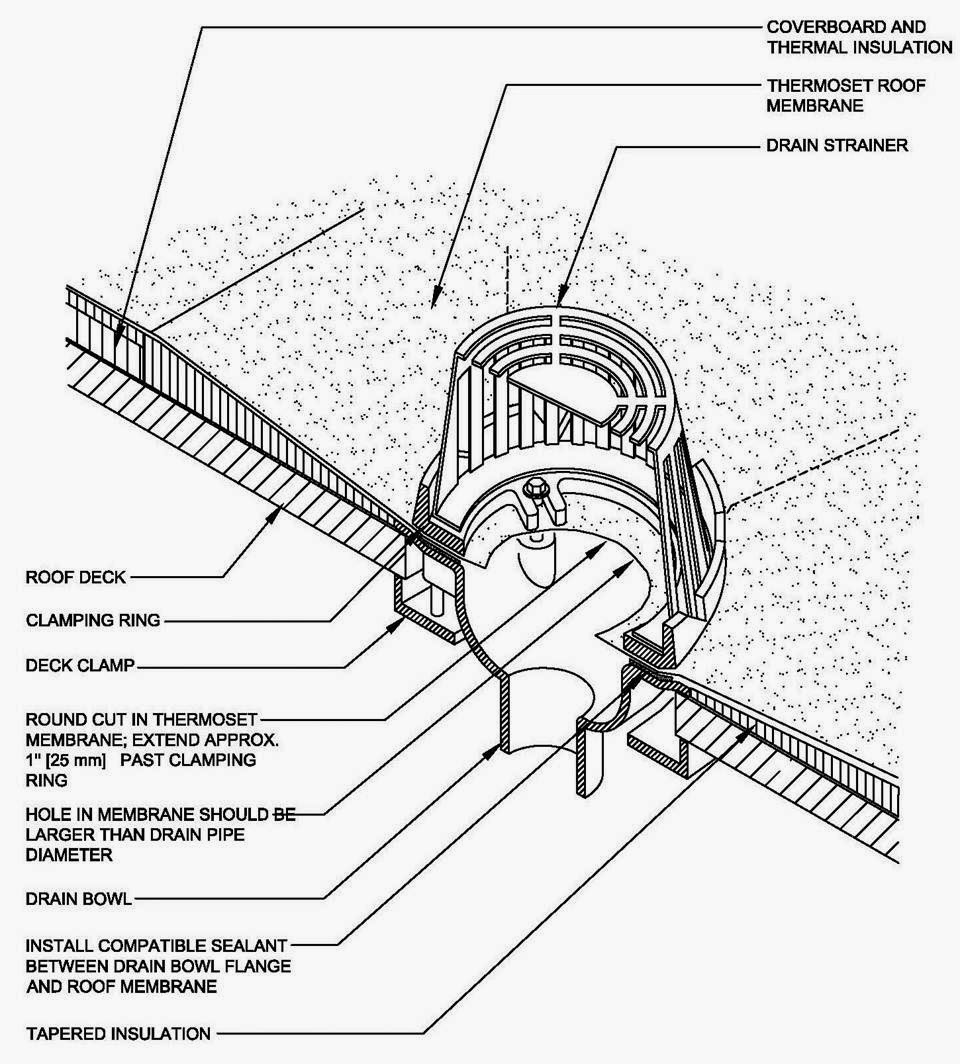 COVERBOARD AND THERMAL INSULATION

THERMOSET ROOF MEMBRANE

DRAIN STRAINER

ROOF DECK

CLAMPING RING

DECK CLAMP

ROUND CUT IN THERMOSET MEMBRANE; EXTEND APPROX. 1" [25 mm] PAST CLAMPING RING

HOLE IN MEMBRANE SHOULD BE LARGER THAN DRAIN PIPE DIAMETER

DRAIN BOWL

INSTALL COMPATIBLE SEALANT BETWEEN DRAIN BOWL FLANGE AND ROOF MEMBRANE

TAPERED INSULATION