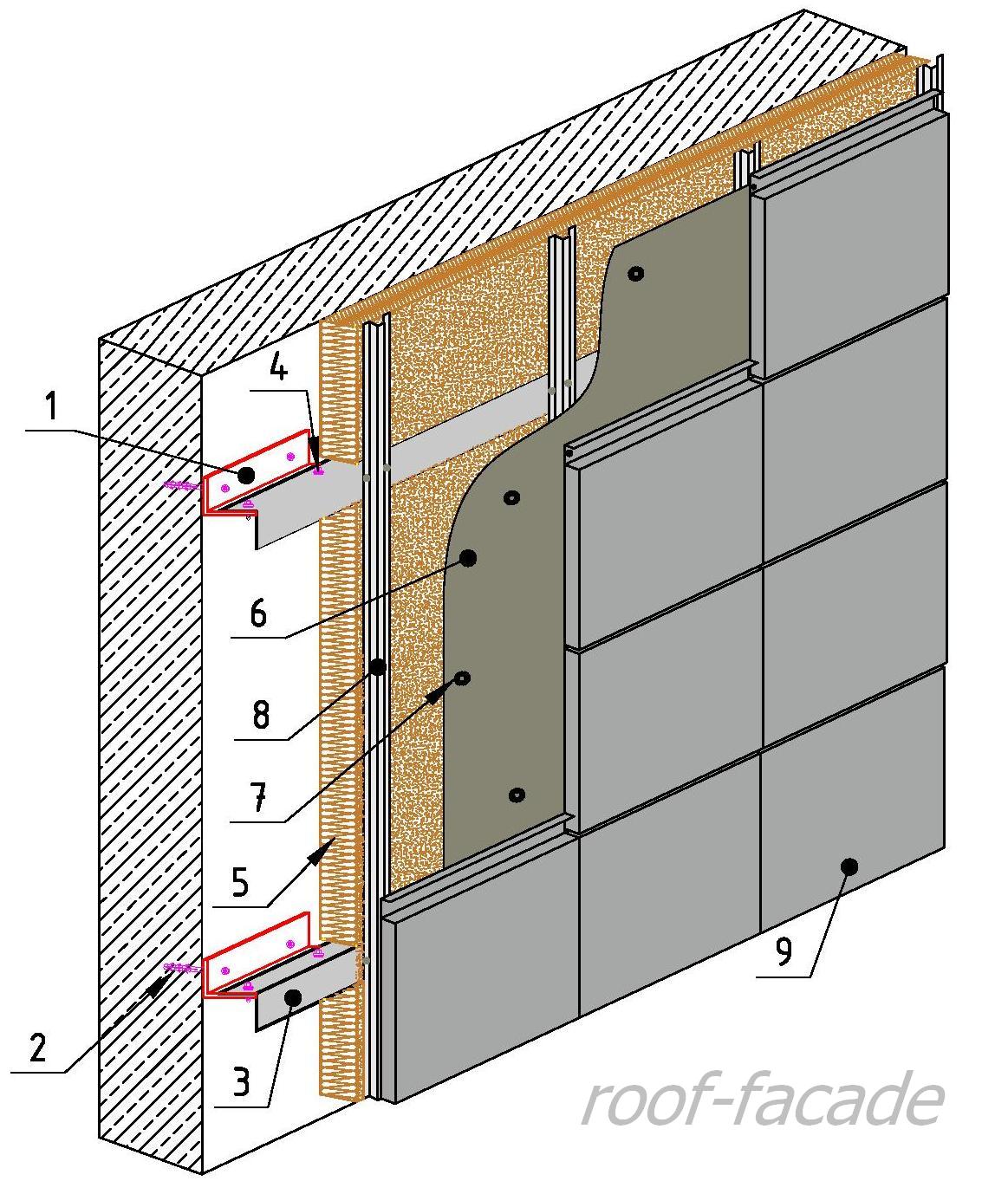 1
4
6
8
7
5
2
3
9
roof-facade