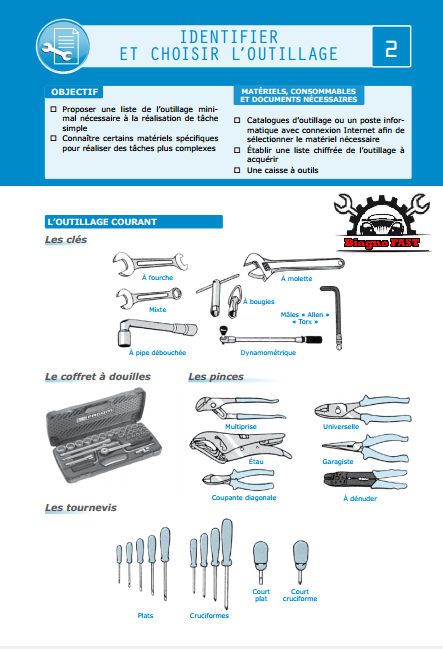 IDENTIFIER
ET CHOISIR L'OUTILLAGE

2

OBJECTIF

☐ Proposer une liste de l'outillage minimal nécessaire à la réalisation de tâche simple
☐ Connaître certains matériels spécifiques pour réaliser des tâches plus complexes

MATÉRIELS, CONSOMMABLES ET DOCUMENTS NÉCESSAIRES

☐ Catalogues d'outillage ou un poste informatique avec connexion Internet afin de sélectionner le matériel nécessaire
☐ Établir une liste chiffrée de l'outillage à acquérir
☐ Une caisse à outils

Diagno FAST

L'OUTILLAGE COURANT

Les clés

À fourche
À molette
Mixte
À bougies
Mâles « Allen » « Torx »
À pipe débouchée
Dynamométrique

Le coffret à douilles

FACOM

Les pinces

Multiprise
Universelle
Étau
Garagiste
Coupante diagonale
À dénuder

Les tournevis

Plats
Cruciformes
Court plat
Court cruciforme