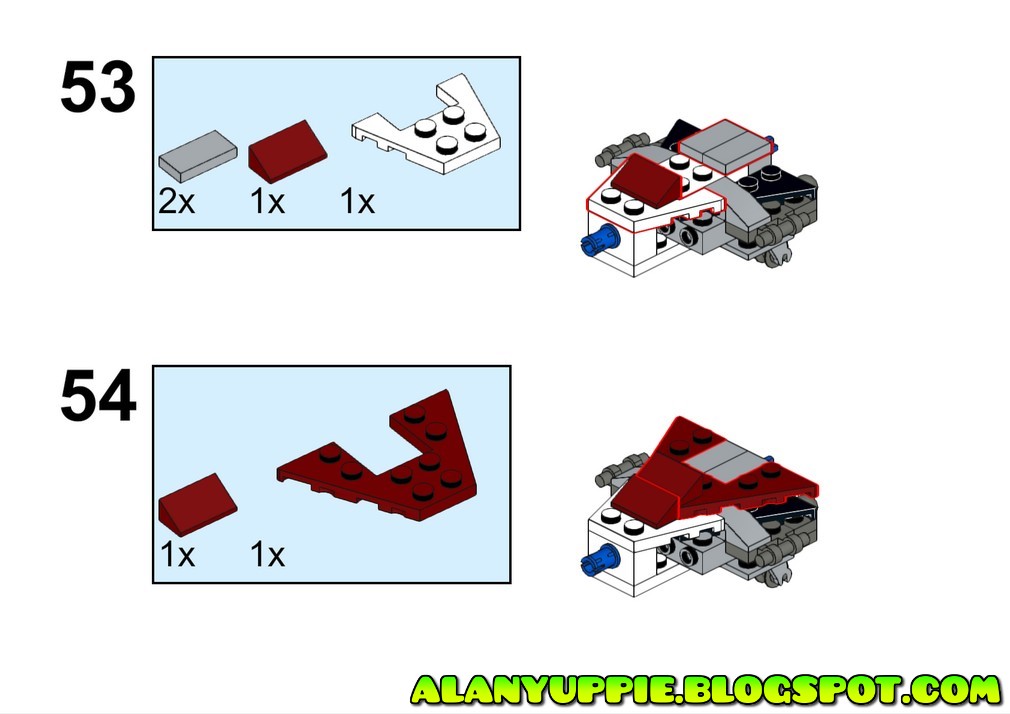 53

2x 1x 1x

54

1x 1x

ALANYUPPIE.BLOGSPOT.COM