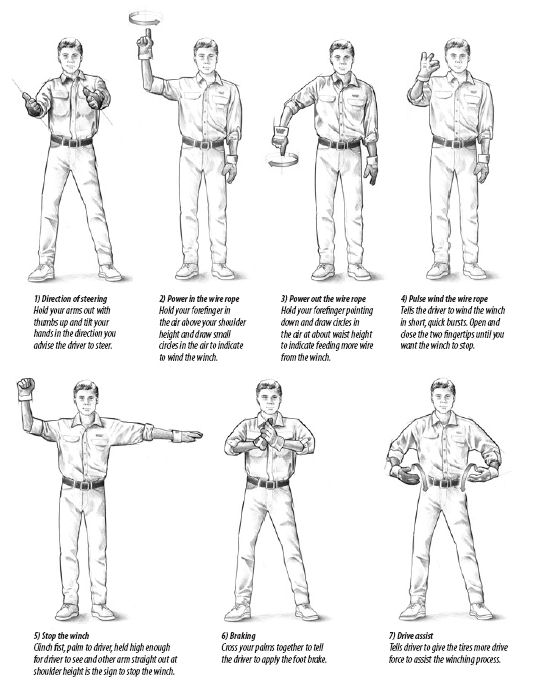 1) Direction of steering
Hold your arms out with thumbs up and tilt your hands in the direction you advise the driver to steer.

2) Power in the wire rope
Hold your forefinger in the air above your shoulder height and draw small circles in the air to indicate to wind the winch.

3) Power out the wire rope
Hold your forefinger pointing down and draw circles in the air at about waist height to indicate feeding more wire from the winch.

4) Pulse wind the wire rope
Tells the driver to wind the winch in short, quick bursts. Open and close the two fingertips until you want the winch to stop.

5) Stop the winch
Clinch fist, palm to driver, held high enough for driver to see and other arm straight out at shoulder height is the sign to stop the winch.

6) Braking
Cross your palms together to tell the driver to apply the foot brake.

7) Drive assist
Tells driver to give the tires more drive force to assist the winching process.