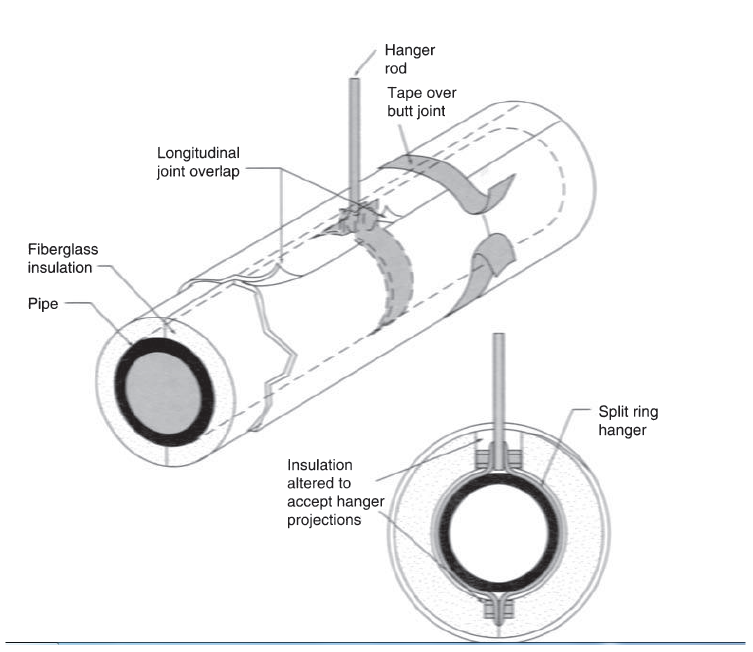 Hanger rod

Tape over butt joint

Longitudinal joint overlap

Fiberglass insulation

Pipe

Split ring hanger

Insulation altered to accept hanger projections