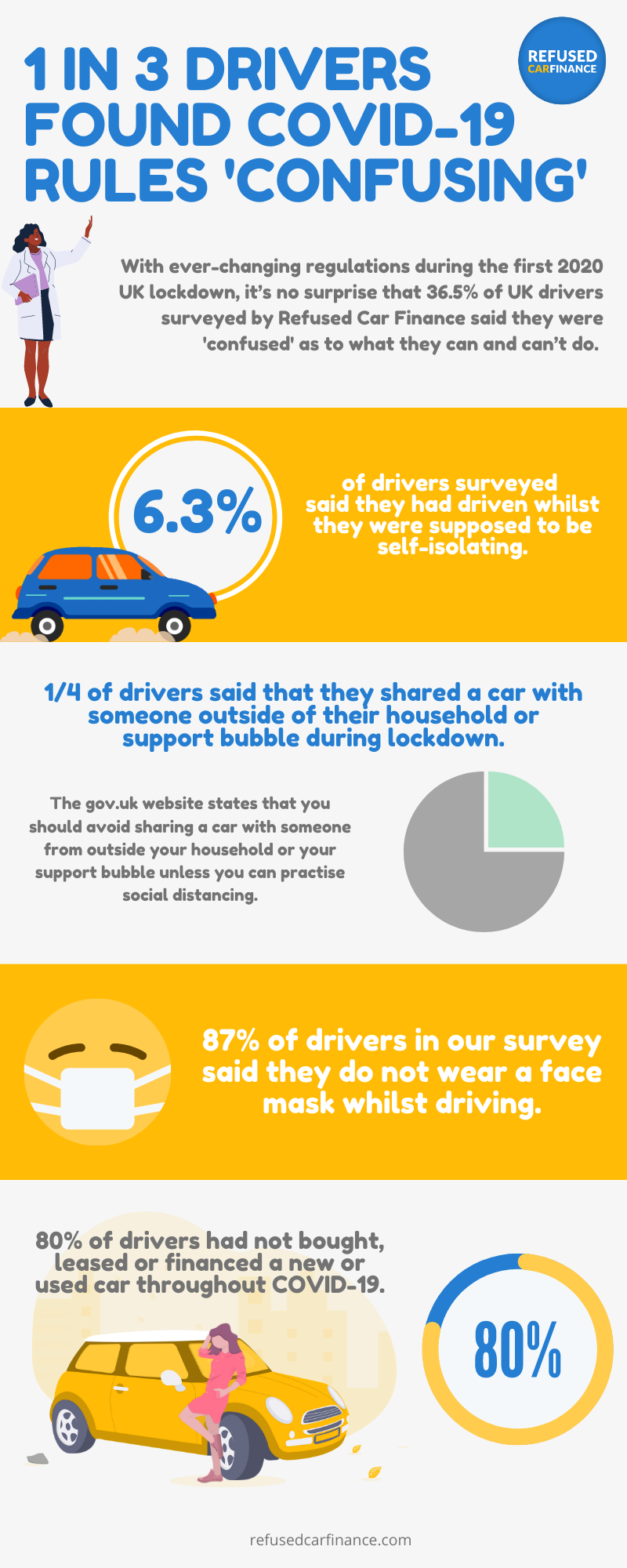 1 IN 3 DRIVERS FOUND COVID-19 RULES 'CONFUSING'

REFUSED CARFINANCE

With ever-changing regulations during the first 2020 UK lockdown, it's no surprise that 36.5% of UK drivers surveyed by Refused Car Finance said they were 'confused' as to what they can and can't do.

6.3%

of drivers surveyed said they had driven whilst they were supposed to be self-isolating.

1/4 of drivers said that they shared a car with someone outside of their household or support bubble during lockdown.

The gov.uk website states that you should avoid sharing a car with someone from outside your household or your support bubble unless you can practise social distancing.

87% of drivers in our survey said they do not wear a face mask whilst driving.

80% of drivers had not bought, leased or financed a new or used car throughout COVID-19.

80%

refusedcarfinance.com