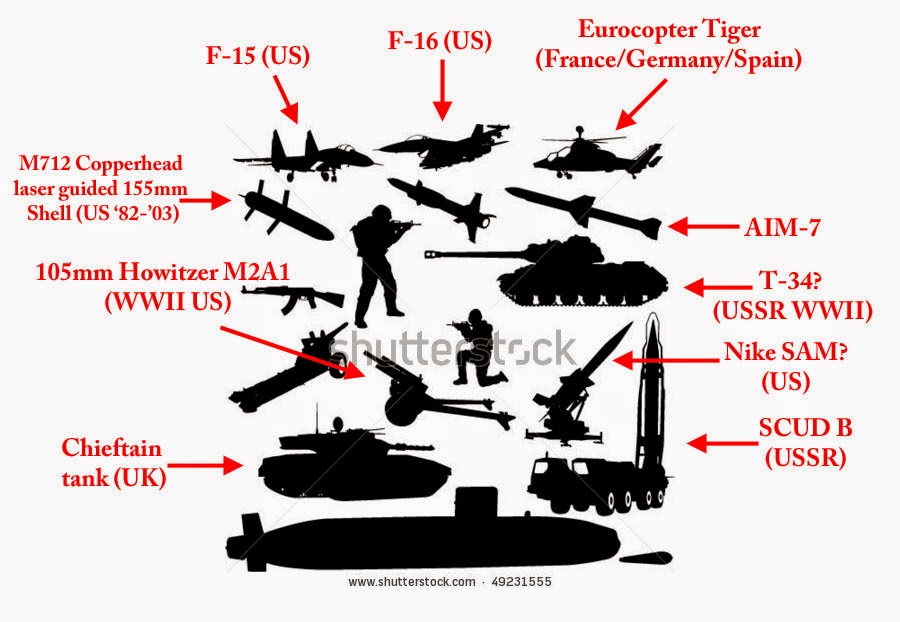 F-15 (US)

F-16 (US)

Eurocopter Tiger (France/Germany/Spain)

M712 Copperhead laser guided 155mm Shell (US '82-'03)

AIM-7

105mm Howitzer M2A1 (WWII US)

T-34? (USSR WWII)

shutterstock

Nike SAM? (US)

Chieftain tank (UK)

SCUD B (USSR)

www.shutterstock.com · 49231555