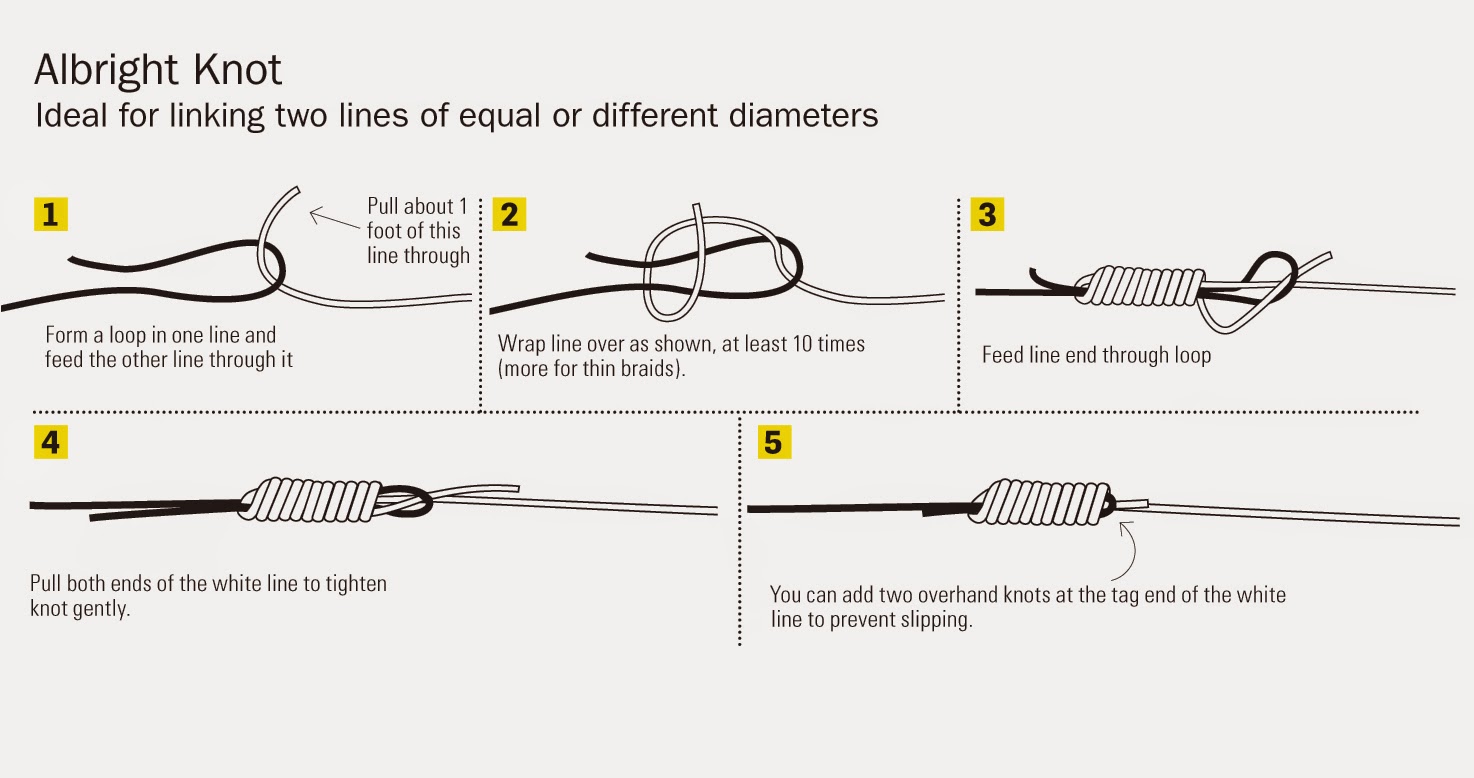 Albright Knot
Ideal for linking two lines of equal or different diameters

1
Pull about 1 foot of this line through

Form a loop in one line and feed the other line through it

2
Wrap line over as shown, at least 10 times (more for thin braids).

3
Feed line end through loop

4
Pull both ends of the white line to tighten knot gently.

5
You can add two overhand knots at the tag end of the white line to prevent slipping.