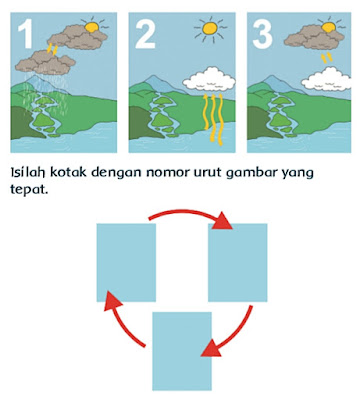 1

2

3

Isilah kotak dengan nomor urut gambar yang tepat.