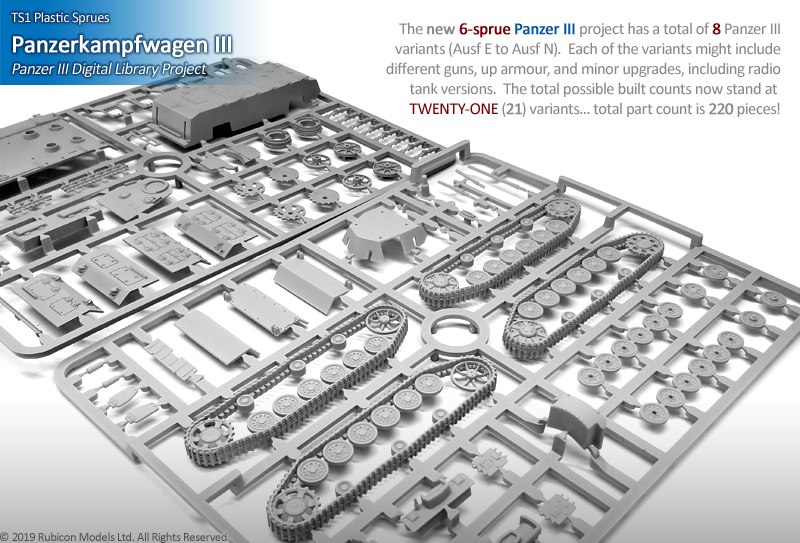 TS1 Plastic Sprues

Panzerkampfwagen III

Panzer III Digital Library Project

The new 6-sprue Panzer III project has a total of 8 Panzer III variants (Ausf E to Ausf N). Each of the variants might include different guns, up armour, and minor upgrades, including radio tank versions. The total possible built counts now stand at TWENTY-ONE (21) variants... total part count is 220 pieces!

© 2019 Rubicon Models Ltd. All Rights Reserved.