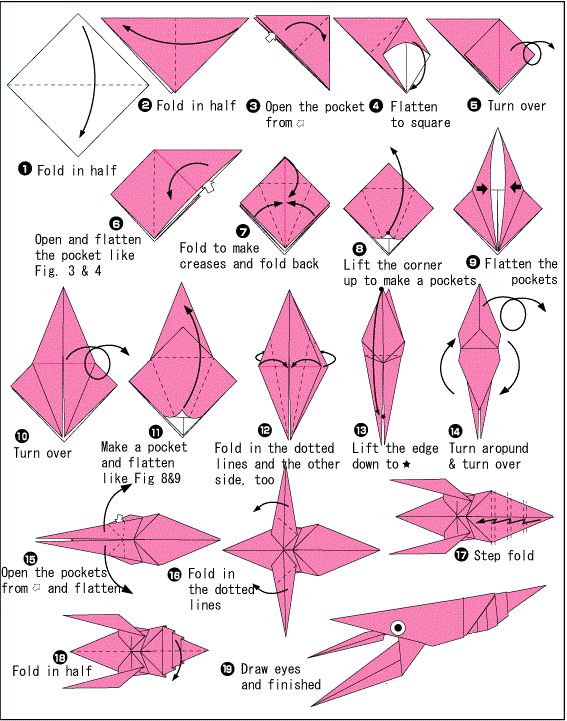 ❶ Fold in half

❷ Fold in half

❸ Open the pocket from ⇦

❹ Flatten to square

❺ Turn over

❻ Open and flatten the pocket like Fig. 3 & 4

❼ Fold to make creases and fold back

❽ Lift the corner up to make a pockets

❾ Flatten the pockets

❿ Turn over

⓫ Make a pocket and flatten like Fig 8&9

⓬ Fold in the dotted lines and the other side, too

⓭ Lift the edge down to ★

⓮ Turn aropund & turn over

⓯ Open the pockets from ⇦ and flatten

⓰ Fold in the dotted lines

⓱ Step fold

⓲ Fold in half

⓳ Draw eyes and finished