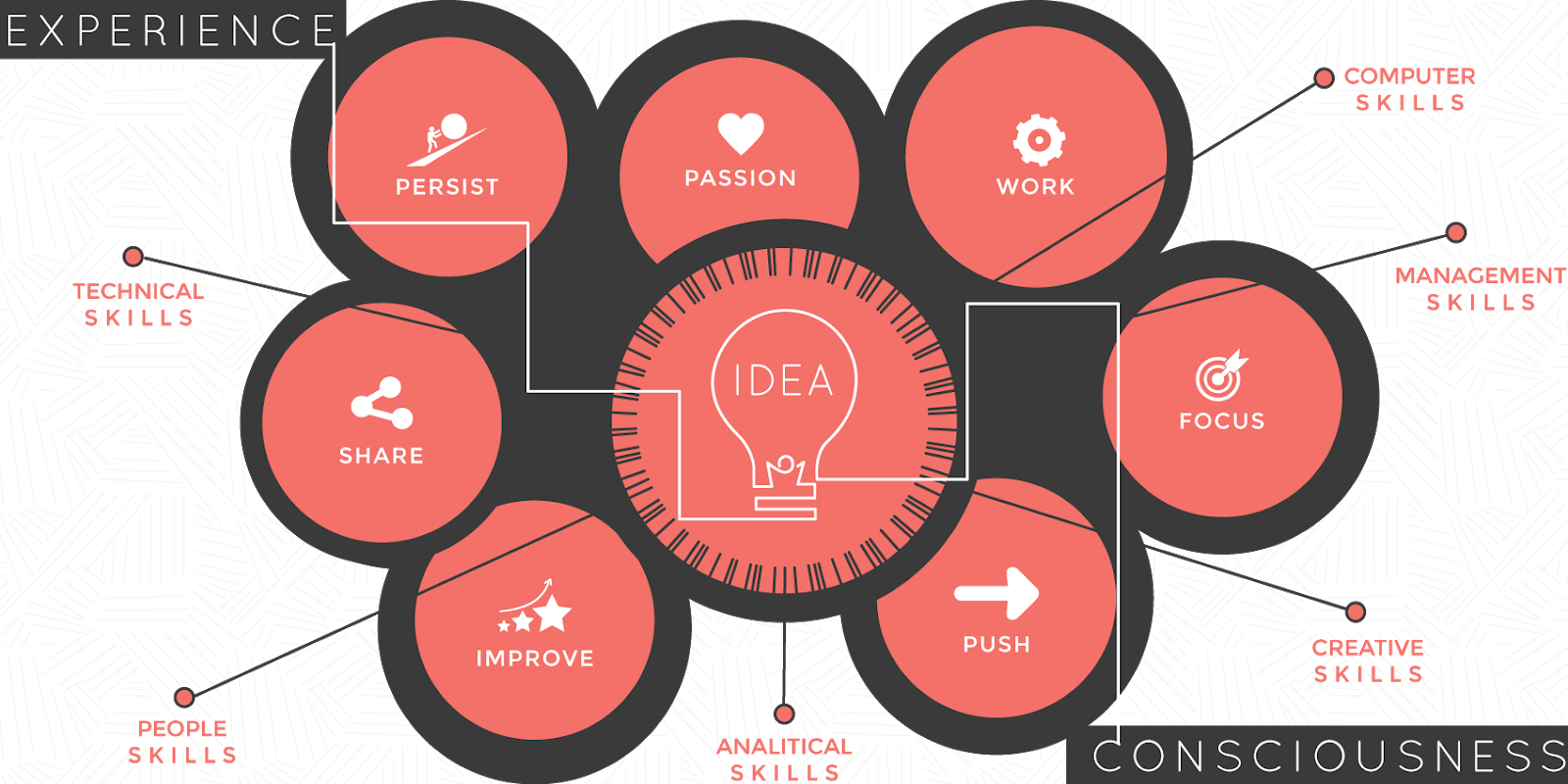 EXPERIENCE

PERSIST

PASSION

WORK

COMPUTER SKILLS

TECHNICAL SKILLS

MANAGEMENT SKILLS

SHARE

IDEA

FOCUS

IMPROVE

PUSH

CREATIVE SKILLS

PEOPLE SKILLS

ANALITICAL SKILLS

CONSCIOUSNESS