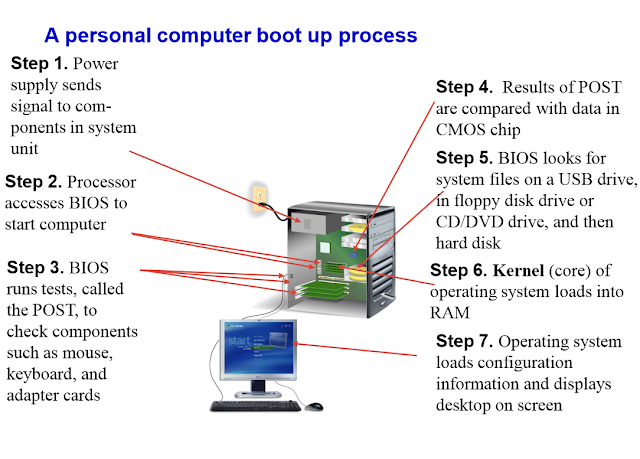 A personal computer boot up process

Step 1. Power supply sends signal to components in system unit

Step 2. Processor accesses BIOS to start computer

Step 3. BIOS runs tests, called the POST, to check components such as mouse, keyboard, and adapter cards

Step 4. Results of POST are compared with data in CMOS chip

Step 5. BIOS looks for system files on a USB drive, in floppy disk drive or CD/DVD drive, and then hard disk

Step 6. Kernel (core) of operating system loads into RAM

Step 7. Operating system loads configuration information and displays desktop on screen

start