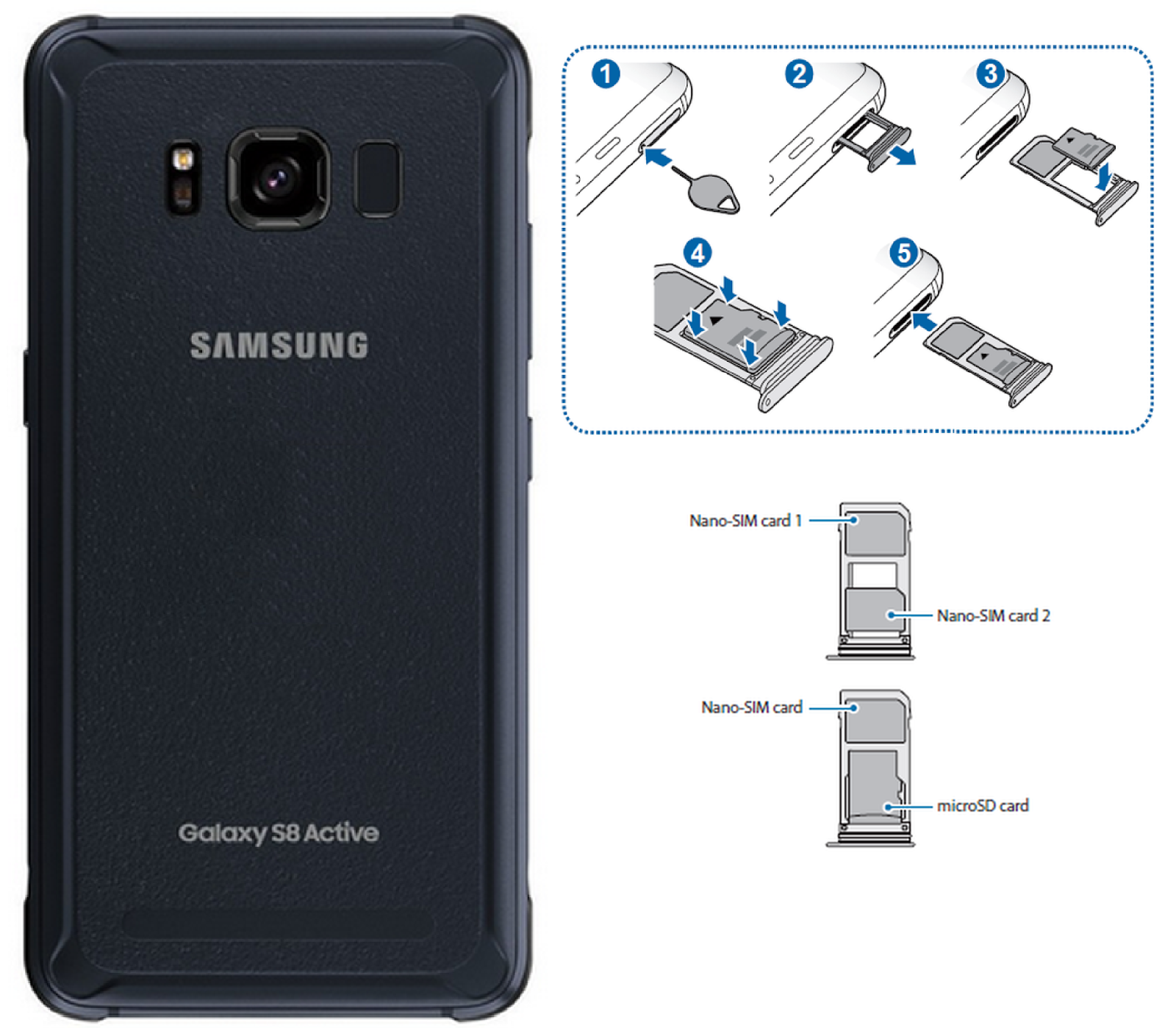 SAMSUNG

Galaxy S8 Active

1

2

3

4

5

Nano-SIM card 1

Nano-SIM card 2

Nano-SIM card

microSD card