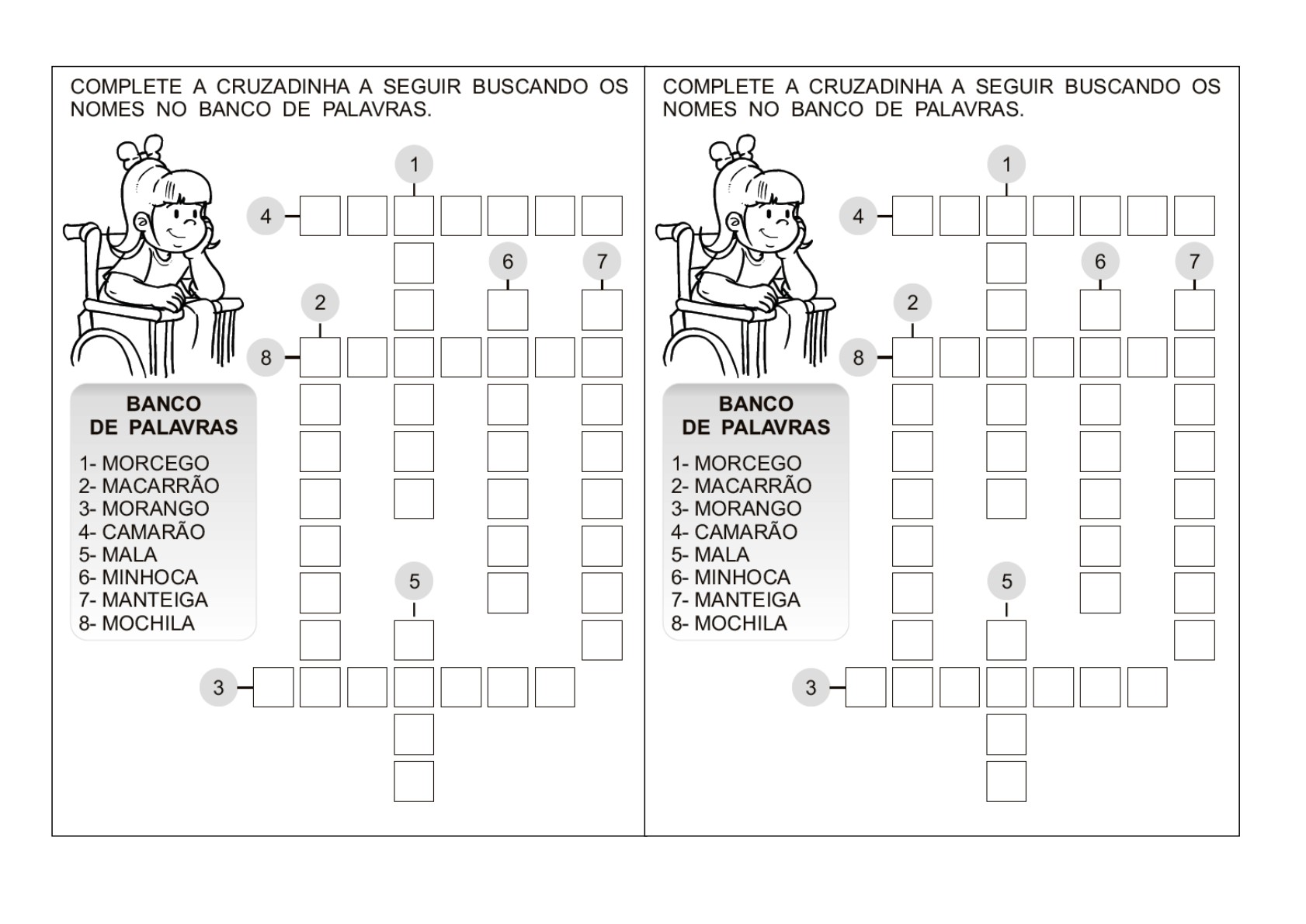 COMPLETE A CRUZADINHA A SEGUIR BUSCANDO OS NOMES NO BANCO DE PALAVRAS.

1

4

6

7

2

8

BANCO DE PALAVRAS

1- MORCEGO
2- MACARRÃO
3- MORANGO
4- CAMARÃO
5- MALA
6- MINHOCA
7- MANTEIGA
8- MOCHILA

5

3

COMPLETE A CRUZADINHA A SEGUIR BUSCANDO OS NOMES NO BANCO DE PALAVRAS.

1

4

6

7

2

8

BANCO DE PALAVRAS

1- MORCEGO
2- MACARRÃO
3- MORANGO
4- CAMARÃO
5- MALA
6- MINHOCA
7- MANTEIGA
8- MOCHILA

5

3