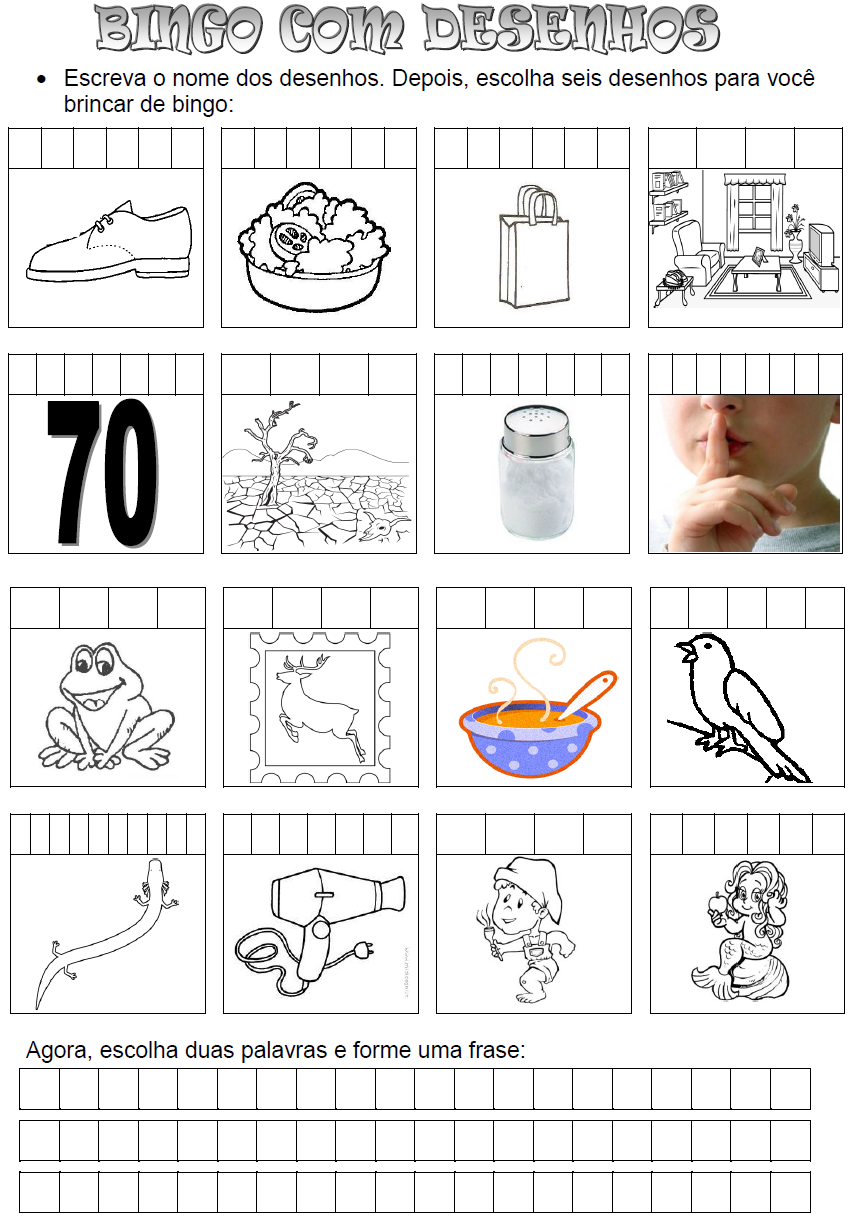 BINGO COM DESENHOS

• Escreva o nome dos desenhos. Depois, escolha seis desenhos para você brincar de bingo:

70

Agora, escolha duas palavras e forme uma frase: