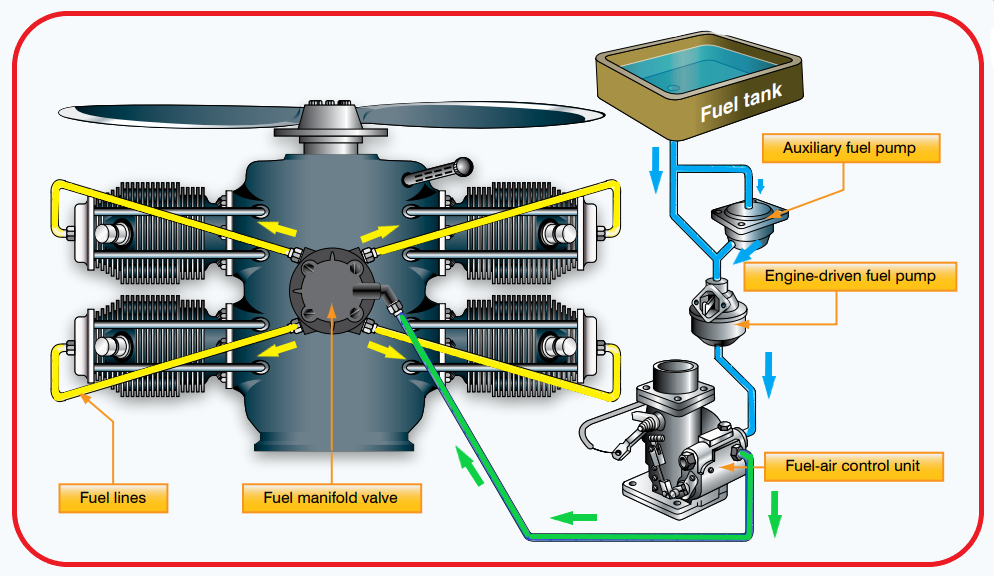 Fuel tank

Auxiliary fuel pump

Engine-driven fuel pump

Fuel-air control unit

Fuel lines

Fuel manifold valve