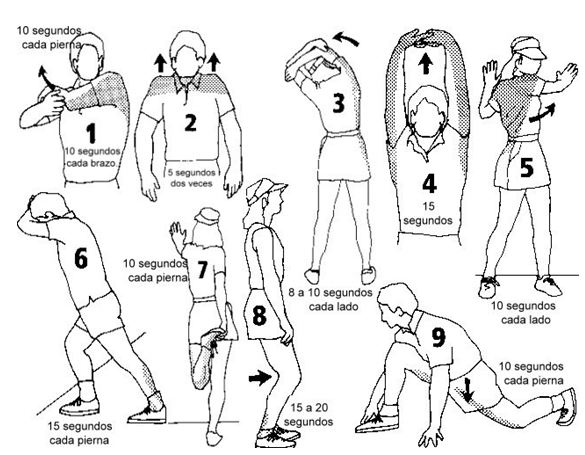 10 segundos cada pierna

1

10 segundos cada brazo.

2

5 segundos dos veces

3

8 a 10 segundos cada lado

4

15 segundos

5

10 segundos cada lado

6

15 segundos cada pierna

10 segundos cada pierna

7

8

15 a 20 segundos

9

10 segundos cada pierna