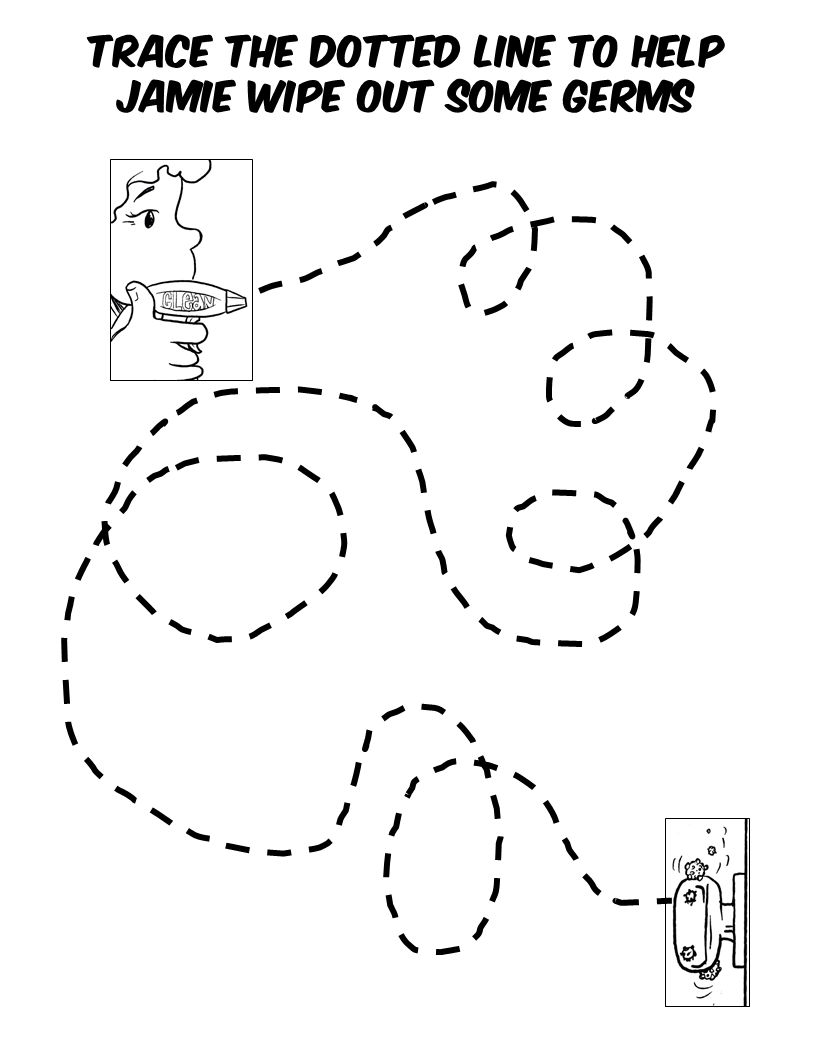 TRACE THE DOTTED LINE TO HELP JAMIE WIPE OUT SOME GERMS

CLEAN