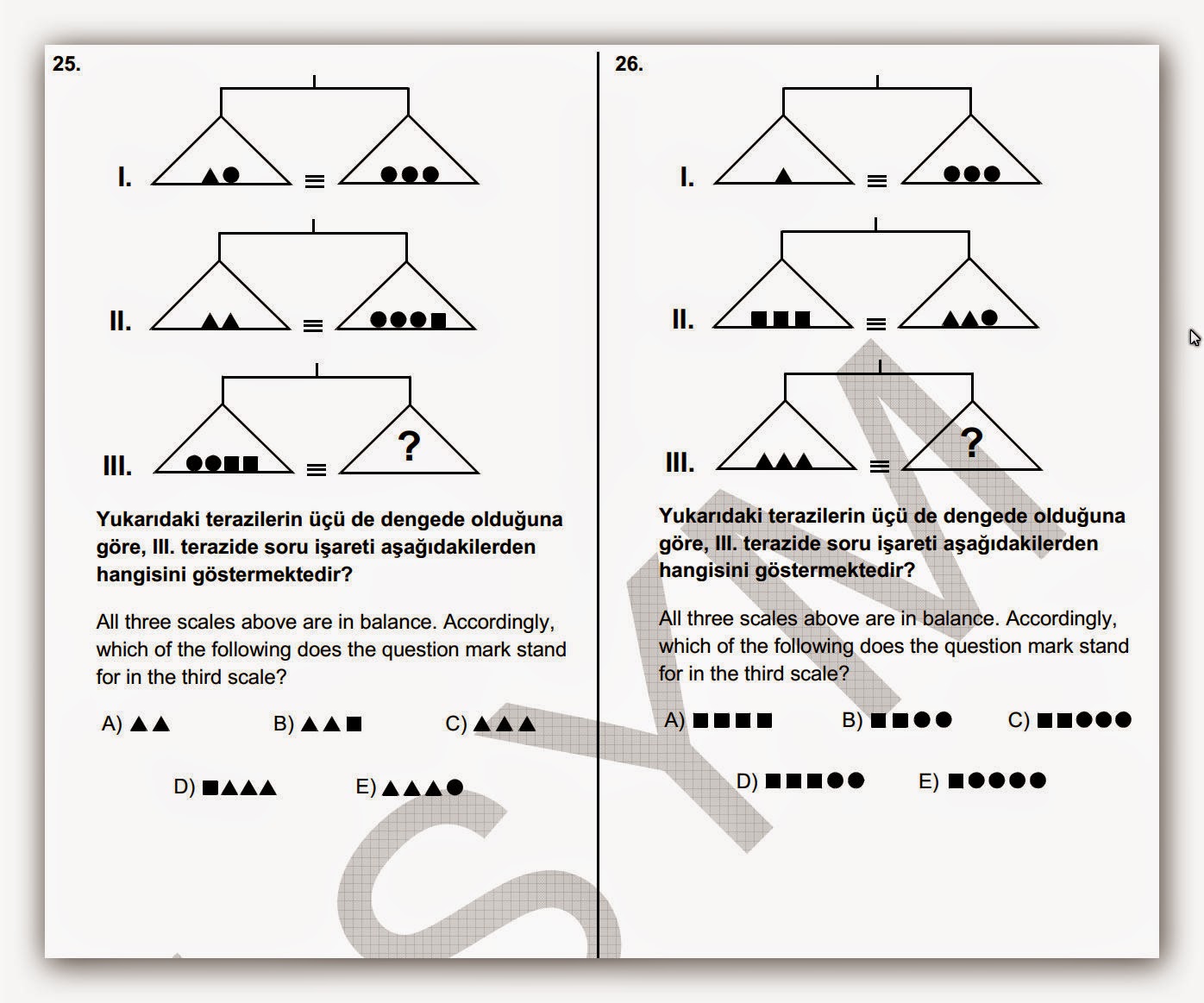 25.

I. ▲● ≡ ●●●

II. ▲▲ ≡ ●●●■

III. ●●■■ ≡ ?

**Yukarıdaki terazilerin üçü de dengede olduğuna göre, III. terazide soru işareti aşağıdakilerden hangisini göstermektedir?**

All three scales above are in balance. Accordingly, which of the following does the question mark stand for in the third scale?

A) ▲▲
B) ▲▲■
C) ▲▲▲
D) ■▲▲▲
E) ▲▲▲●

26.

I. ▲ ≡ ●●●

II. ■■■ ≡ ▲▲●

III. ▲▲▲ ≡ ?

**Yukarıdaki terazilerin üçü de dengede olduğuna göre, III. terazide soru işareti aşağıdakilerden hangisini göstermektedir?**

All three scales above are in balance. Accordingly, which of the following does the question mark stand for in the third scale?

A) ■■■■
B) ■■●●
C) ■■●●●
D) ■■■●●
E) ■●●●●

SYM