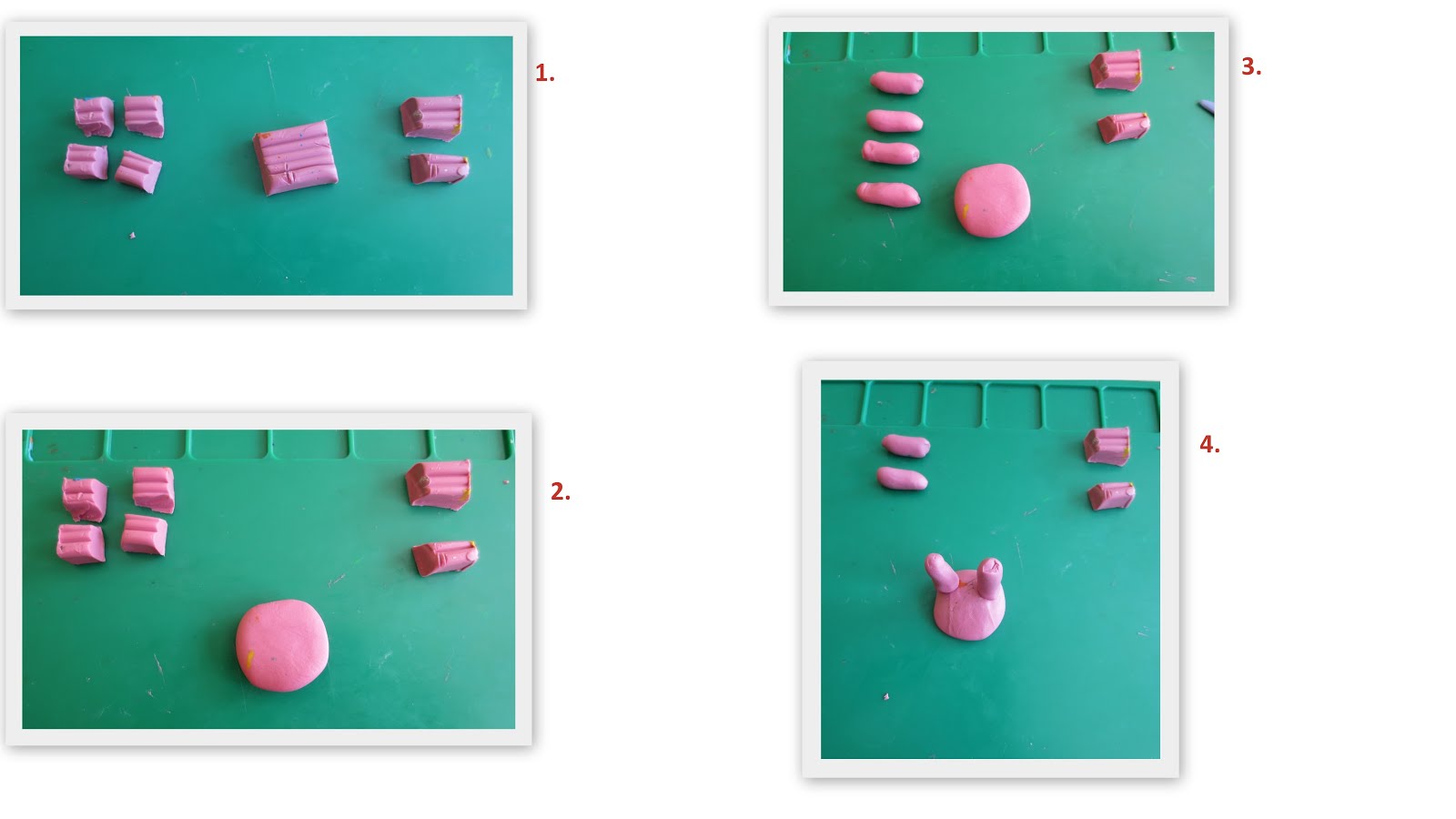 1.

3.

2.

4.