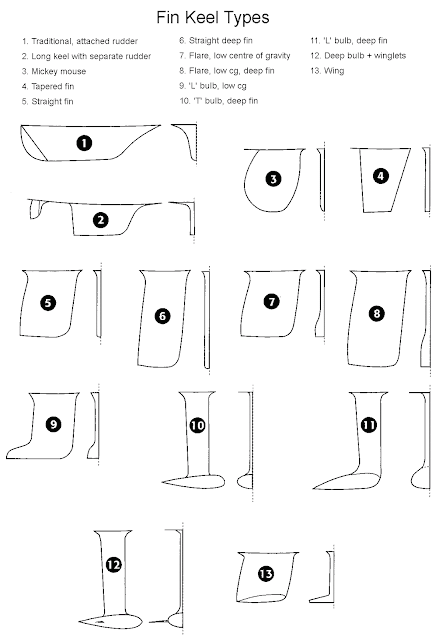 Fin Keel Types

1. Traditional, attached rudder
2. Long keel with separate rudder
3. Mickey mouse
4. Tapered fin
5. Straight fin

6. Straight deep fin
7. Flare, low centre of gravity
8. Flare, low cg, deep fin
9. 'L' bulb, low cg
10. 'T' bulb, deep fin

11. 'L' bulb, deep fin
12. Deep bulb + winglets
13. Wing

1
2
3
4
5
6
7
8
9
10
11
12
13