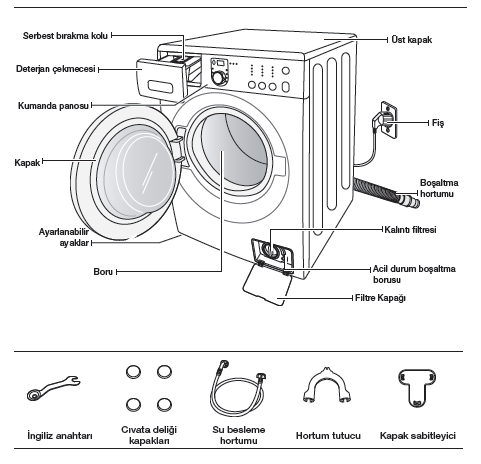 Serbest bırakma kolu

Deterjan çekmecesi

Kumanda panosu

Kapak

Ayarlanabilir ayaklar

Boru

Üst kapak

Fiş

Boşaltma hortumu

Kalıntı filtresi

Acil durum boşaltma borusu

Filtre Kapağı

İngiliz anahtarı

Cıvata deliği kapakları

Su besleme hortumu

Hortum tutucu

Kapak sabitleyici