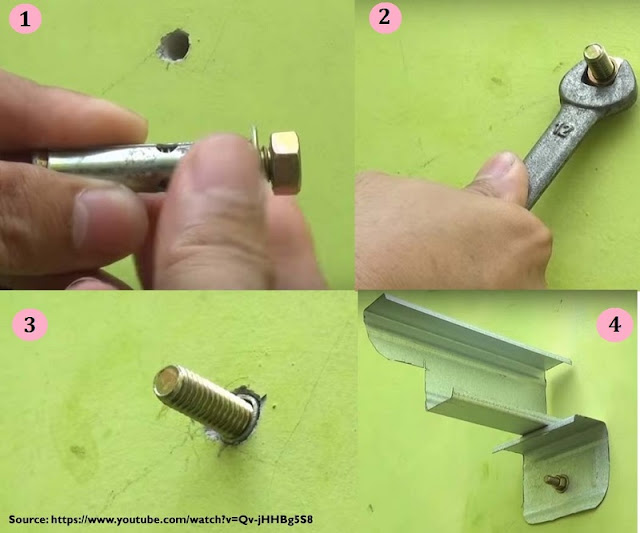 1

2

12

3

4

Source: https://www.youtube.com/watch?v=Qv-jHHBg5S8