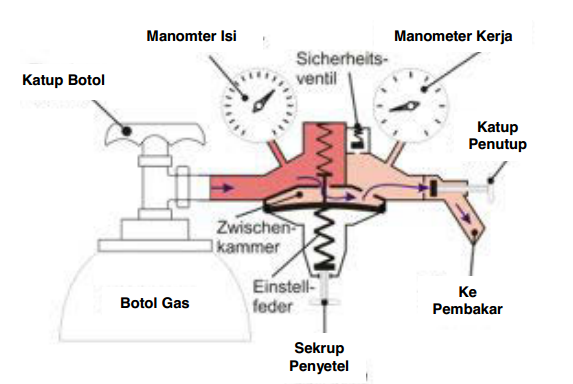 Manomter Isi

Manometer Kerja

Katup Botol

Sicherheitsventil

Katup Penutup

Zwischenkammer

Einstellfeder

Botol Gas

Ke Pembakar

Sekrup Penyetel