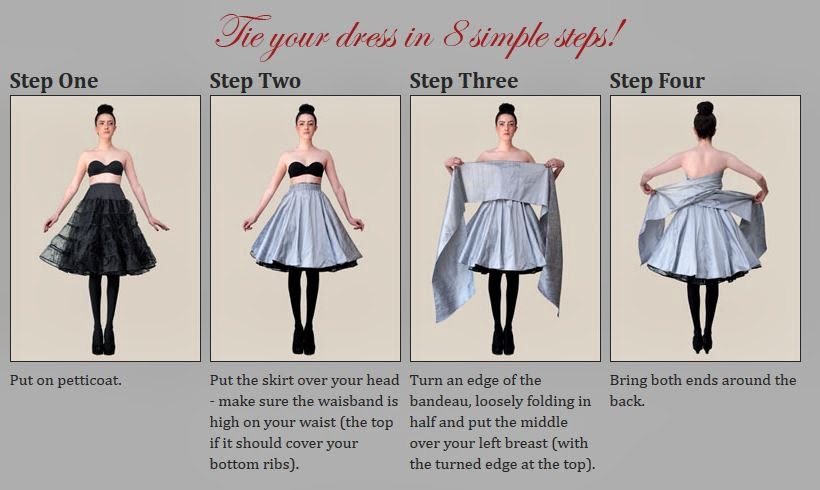 Tie your dress in 8 simple steps!

Step One

Put on petticoat.

Step Two

Put the skirt over your head - make sure the waisband is high on your waist (the top if it should cover your bottom ribs).

Step Three

Turn an edge of the bandeau, loosely folding in half and put the middle over your left breast (with the turned edge at the top).

Step Four

Bring both ends around the back.