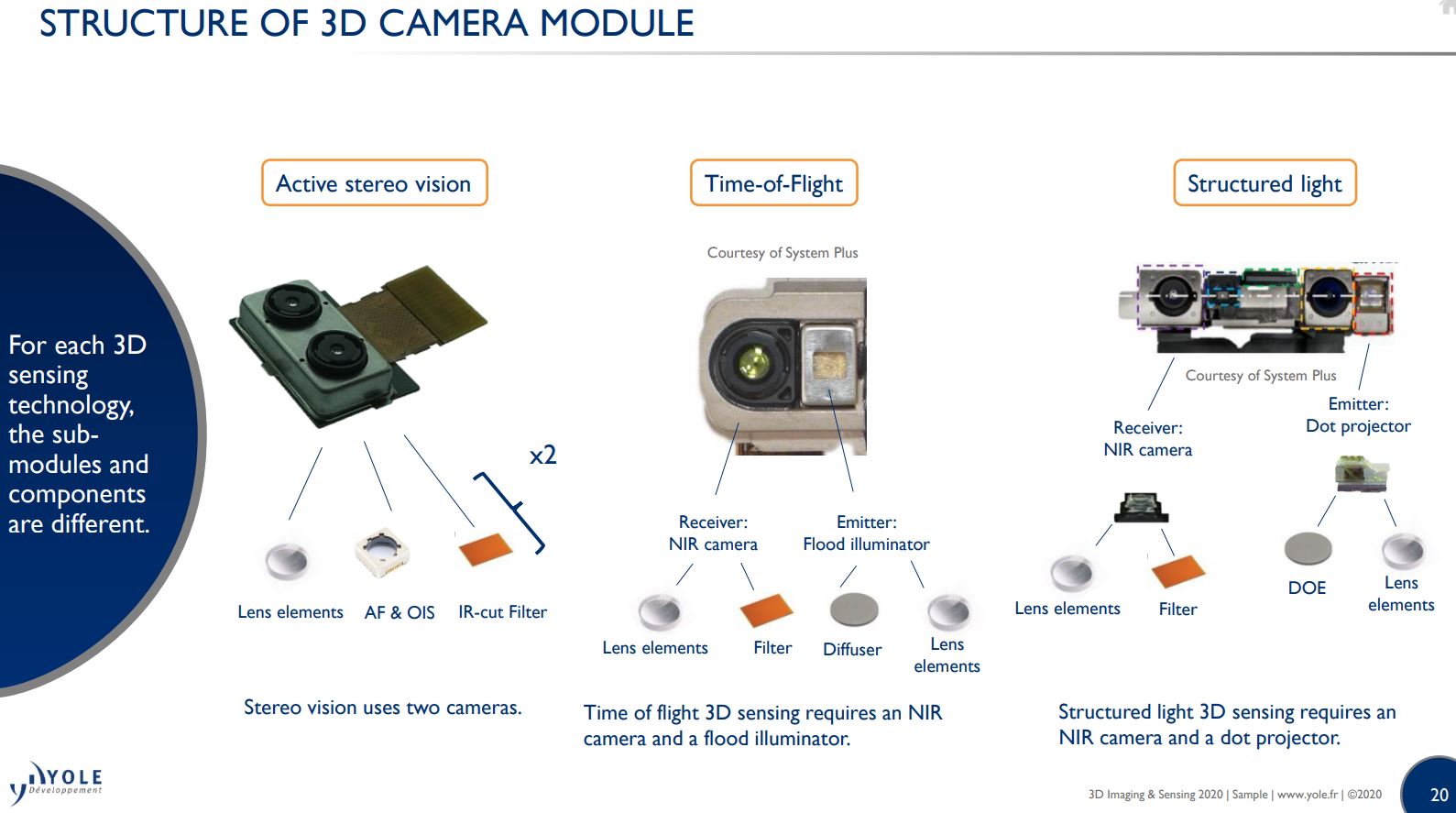 STRUCTURE OF 3D CAMERA MODULE

For each 3D sensing technology, the sub-modules and components are different.

Active stereo vision

x2

Lens elements AF & OIS IR-cut Filter

Stereo vision uses two cameras.

Time-of-Flight

Courtesy of System Plus

Receiver: NIR camera

Emitter: Flood illuminator

Lens elements Filter Diffuser Lens elements

Time of flight 3D sensing requires an NIR camera and a flood illuminator.

Structured light

Courtesy of System Plus

Receiver: NIR camera

Emitter: Dot projector

Lens elements Filter DOE Lens elements

Structured light 3D sensing requires an NIR camera and a dot projector.

YOLE Développement

3D Imaging & Sensing 2020 | Sample | www.yole.fr | ©2020

20