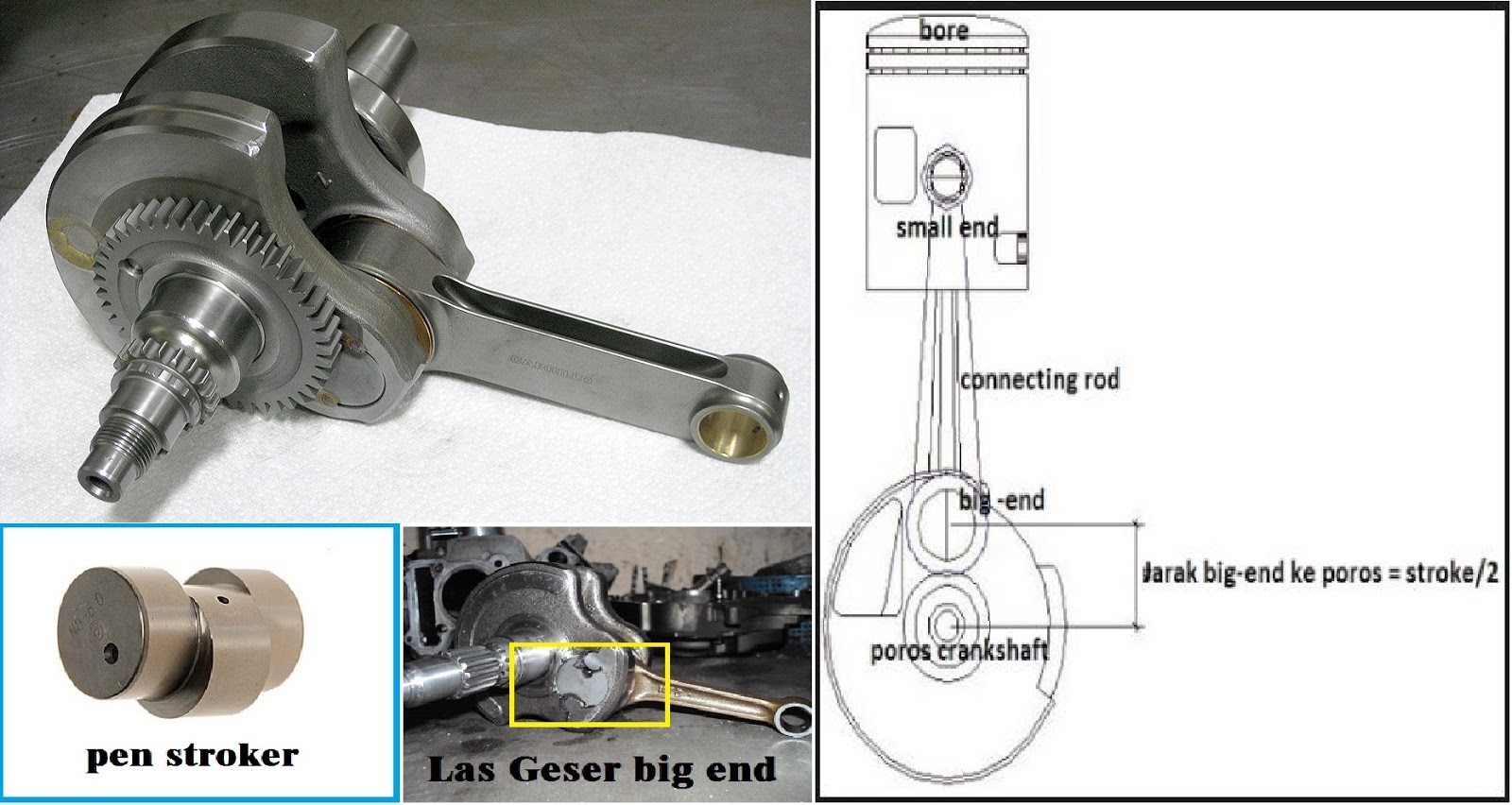 pen stroker

Las Geser big end

bore

small end

connecting rod

big -end

Jarak big-end ke poros = stroke/2

poros crankshaft